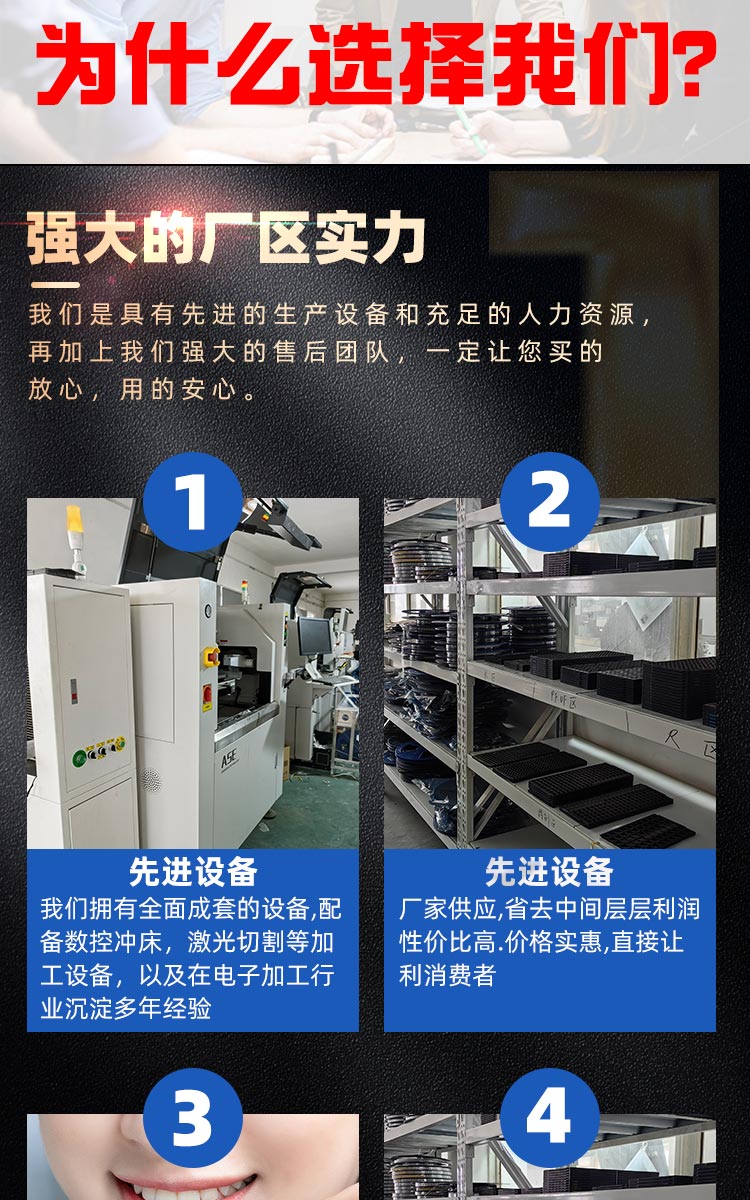 为什么选择我们?

强大的厂区实力

我们是具有先进的生产设备和充足的人力资源，再加上我们强大的售后团队，一定让您买的放心，用的安心。

1

ASE

先进设备

我们拥有全面成套的设备,配备数控冲床，激光切割等加工设备，以及在电子加工行业沉淀多年经验

2

先进设备

厂家供应,省去中间层层利润性价比高.价格实惠,直接让利消费者

3

4