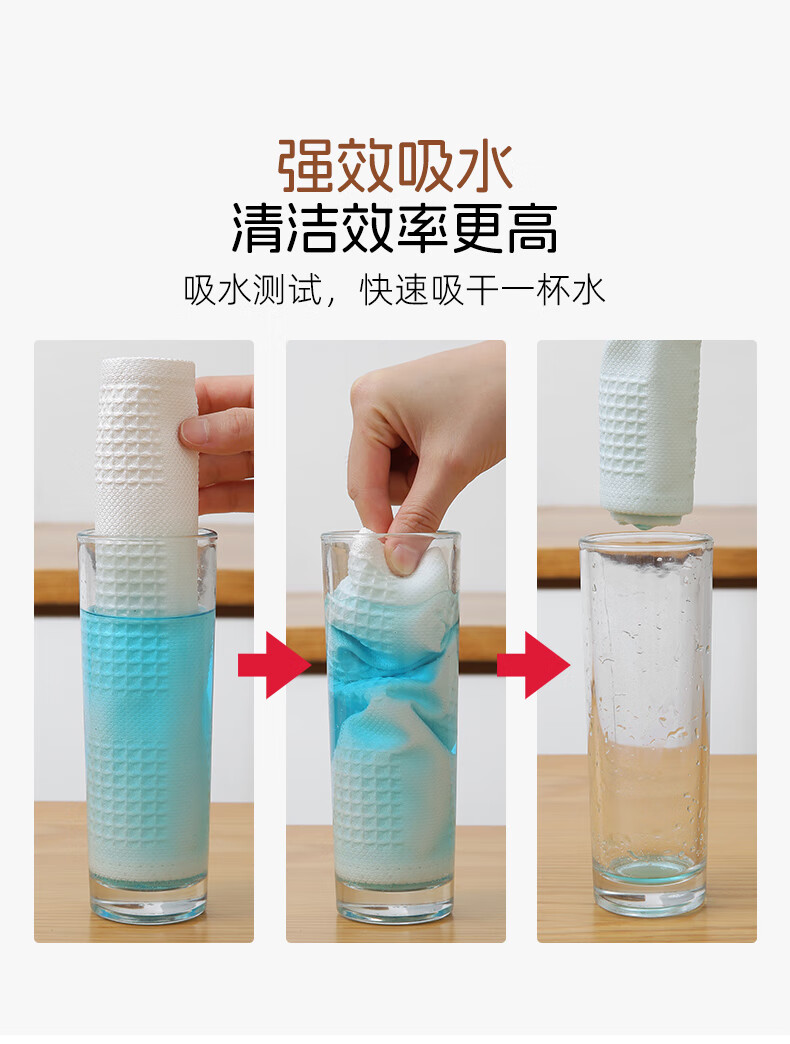 强效吸水
清洁效率更高
吸水测试，快速吸干一杯水