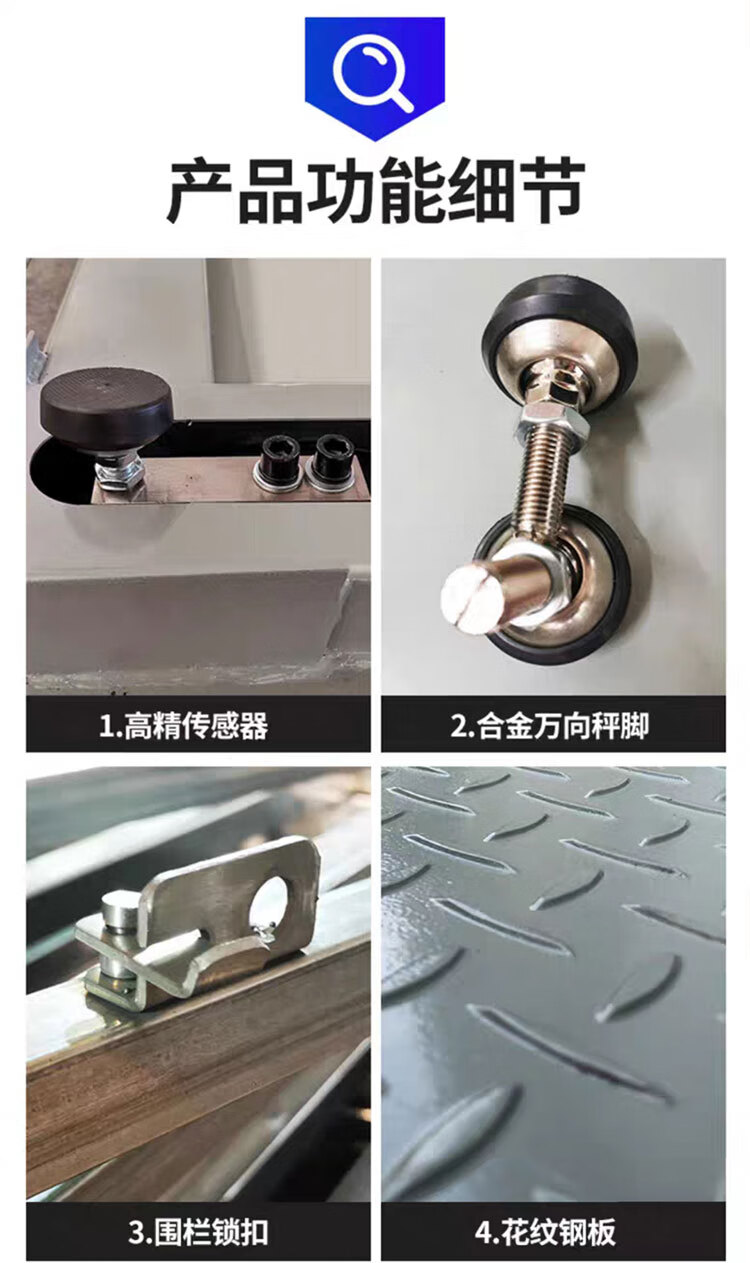 产品功能细节

1.高精传感器

2.合金万向秤脚

3.围栏锁扣

4.花纹钢板