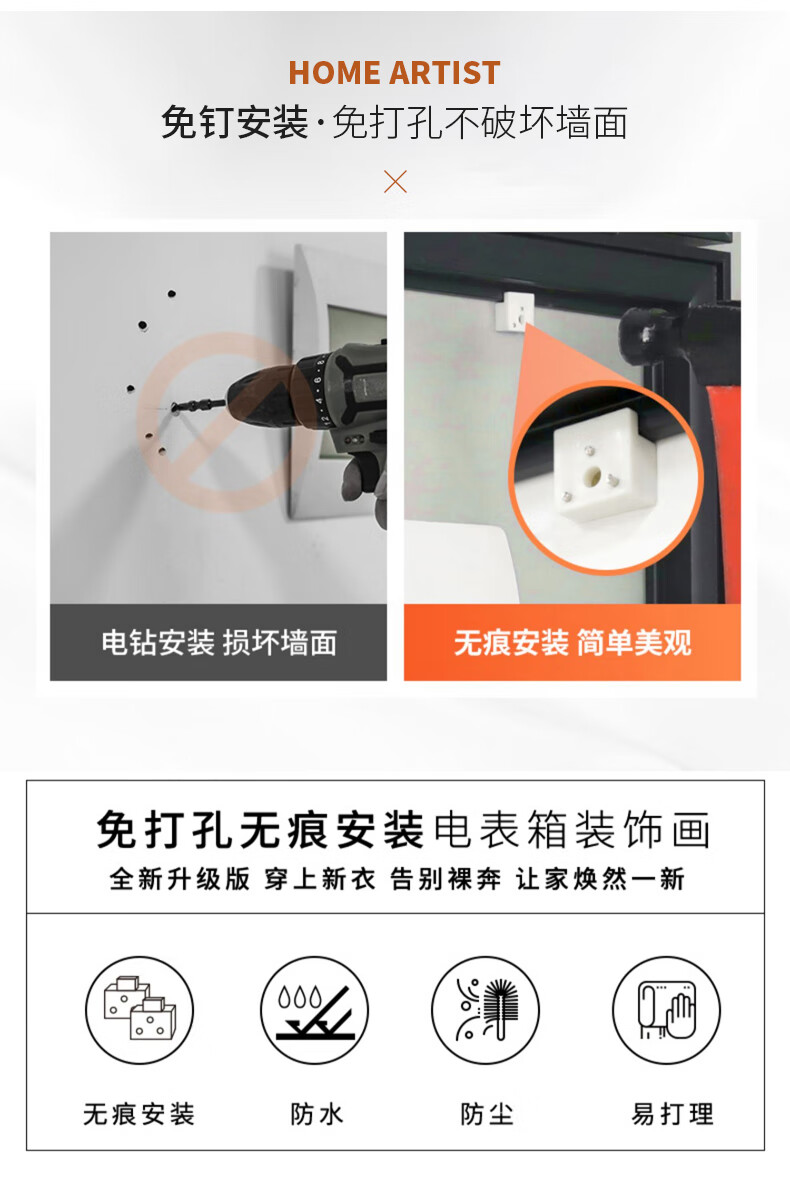 HOME ARTIST

免钉安装·免打孔不破坏墙面

电钻安装 损坏墙面

无痕安装 简单美观

免打孔无痕安装电表箱装饰画

全新升级版 穿上新衣 告别裸奔 让家焕然一新

无痕安装

防水

防尘

易打理