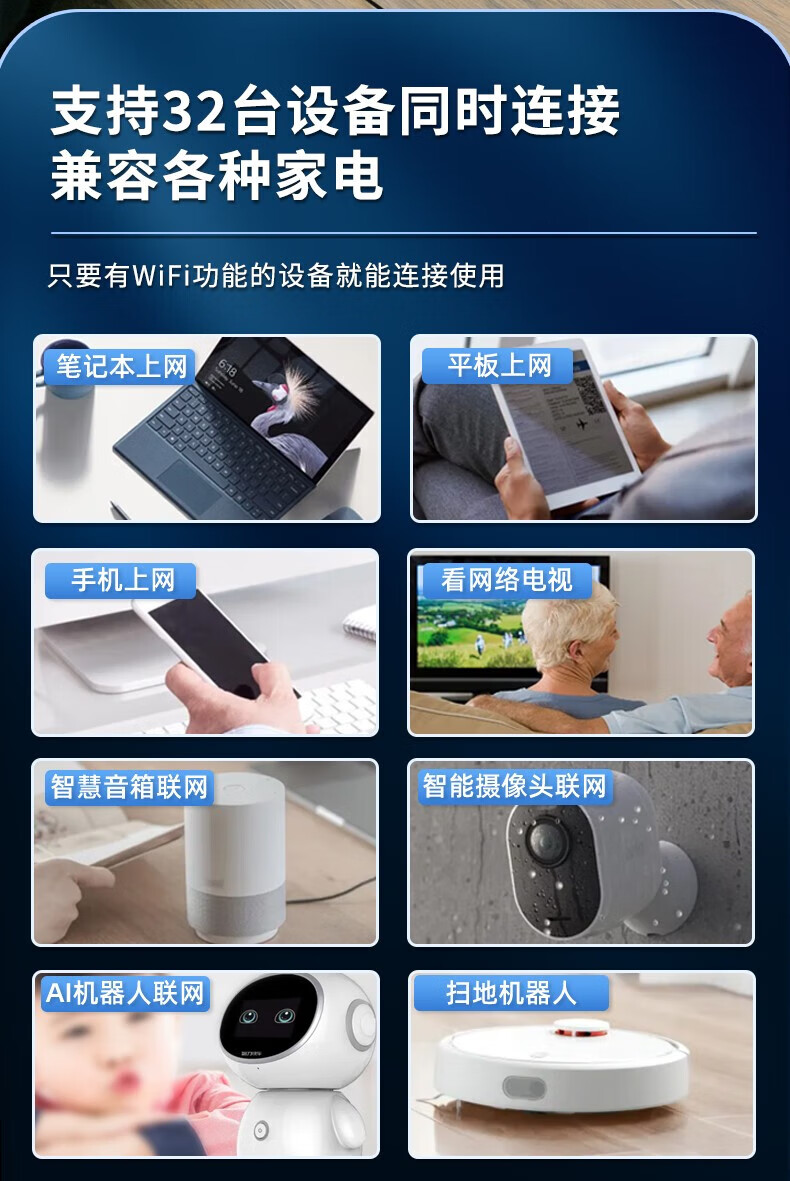 支持32台设备同时连接
兼容各种家电

只要有WiFi功能的设备就能连接使用

笔记本上网

平板上网

手机上网

看网络电视

智慧音箱联网

智能摄像头联网

AI机器人联网

扫地机器人