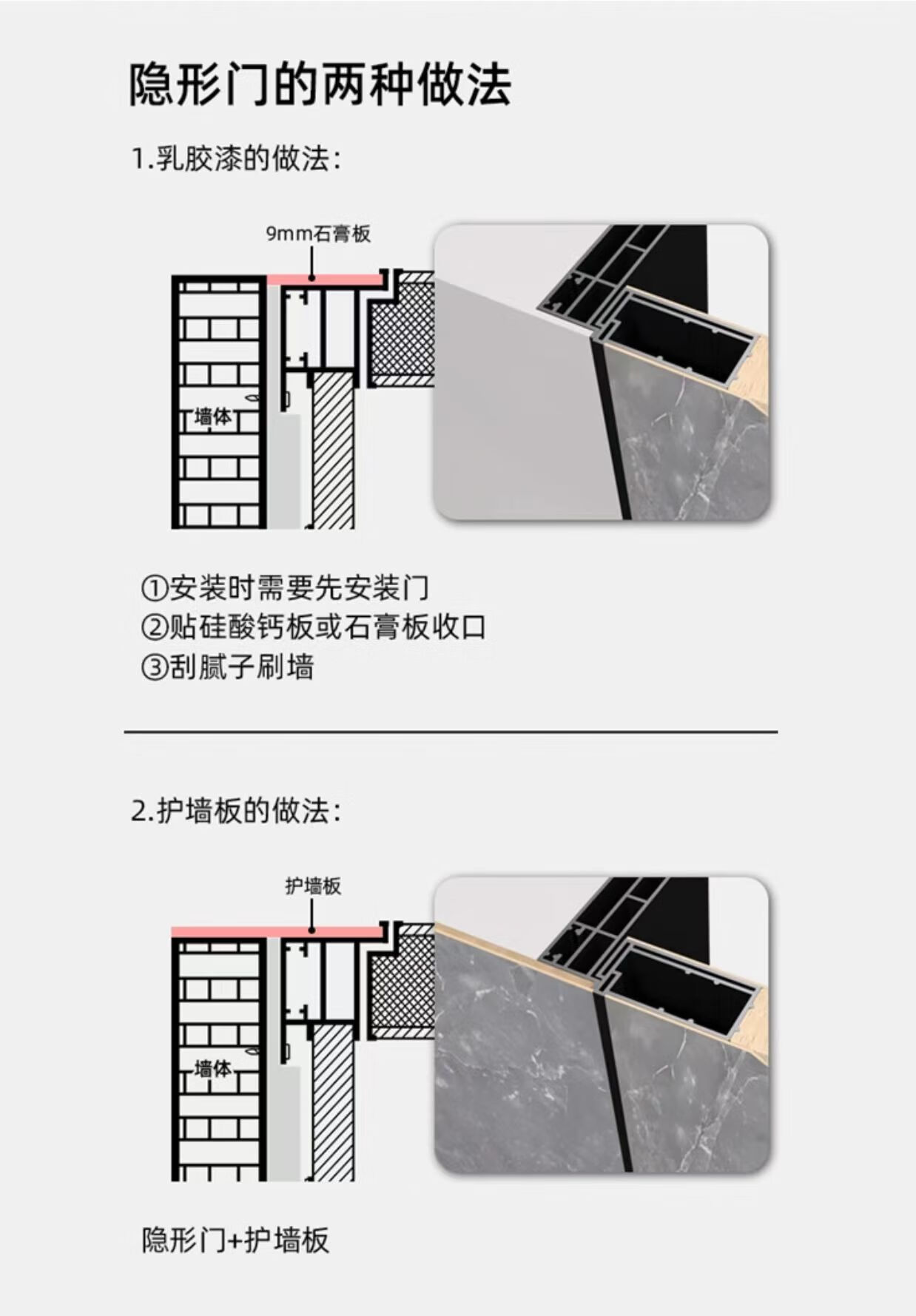 隐形门的两种做法

1.乳胶漆的做法:

9mm石膏板

墙体

①安装时需要先安装门
②贴硅酸钙板或石膏板收口
③刮腻子刷墙

2.护墙板的做法:

护墙板

墙体

隐形门+护墙板