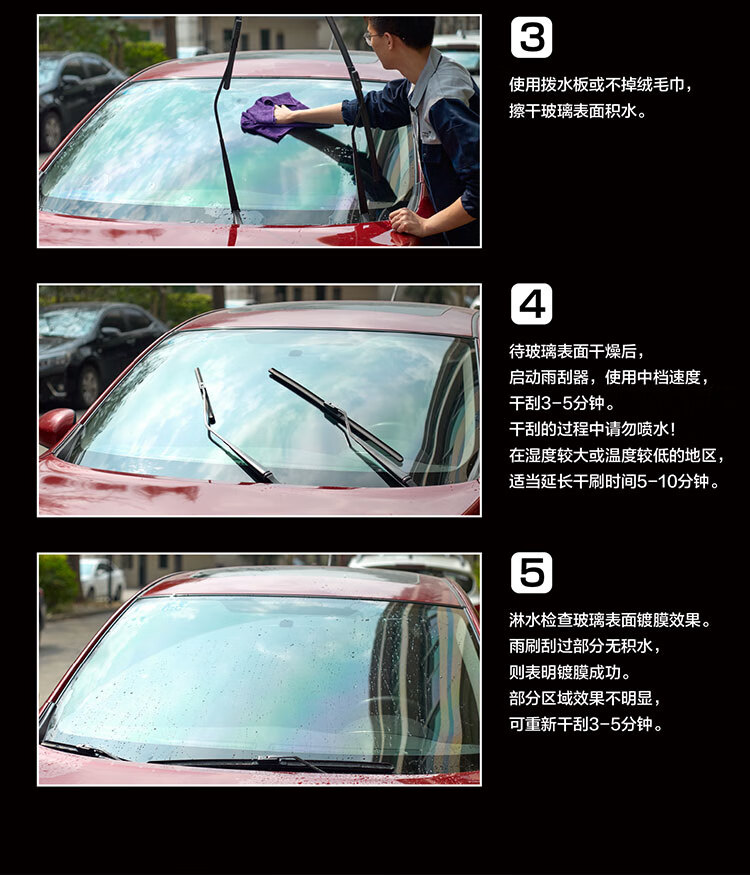 3

使用拨水板或不掉绒毛巾，
擦干玻璃表面积水。

4

待玻璃表面干燥后，
启动雨刮器，使用中档速度，
干刮3-5分钟。
干刮的过程中请勿喷水！
在湿度较大或温度较低的地区，
适当延长干刷时间5-10分钟。

5

淋水检查玻璃表面镀膜效果。
雨刷刮过部分无积水，
则表明镀膜成功。
部分区域效果不明显，
可重新干刮3-5分钟。