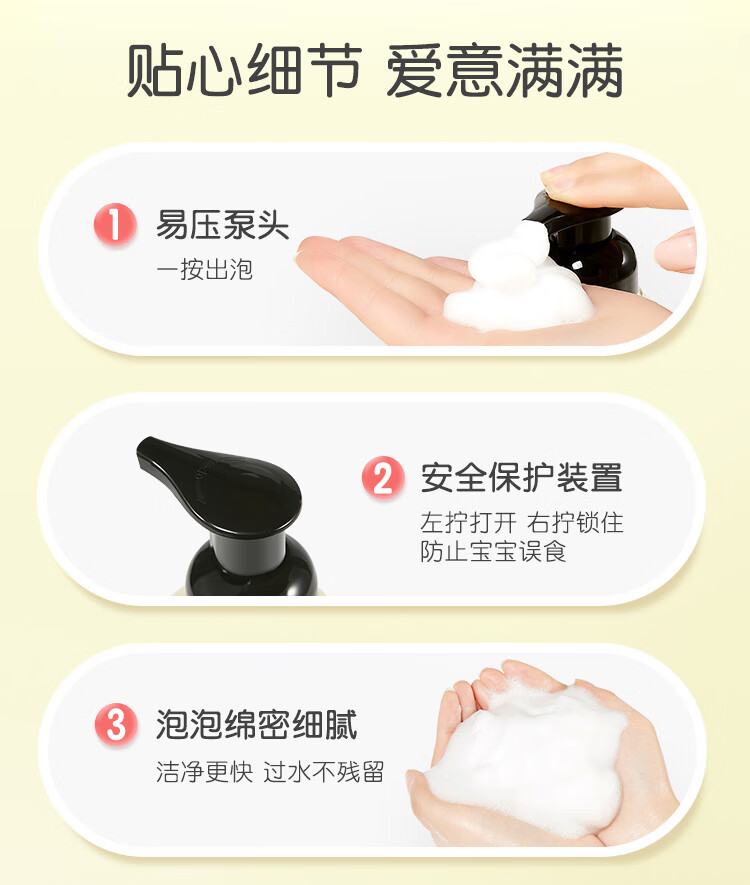 贴心细节 爱意满满

1 易压泵头
一按出泡

2 安全保护装置
左拧打开 右拧锁住
防止宝宝误食

3 泡泡绵密细腻
洁净更快 过水不残留