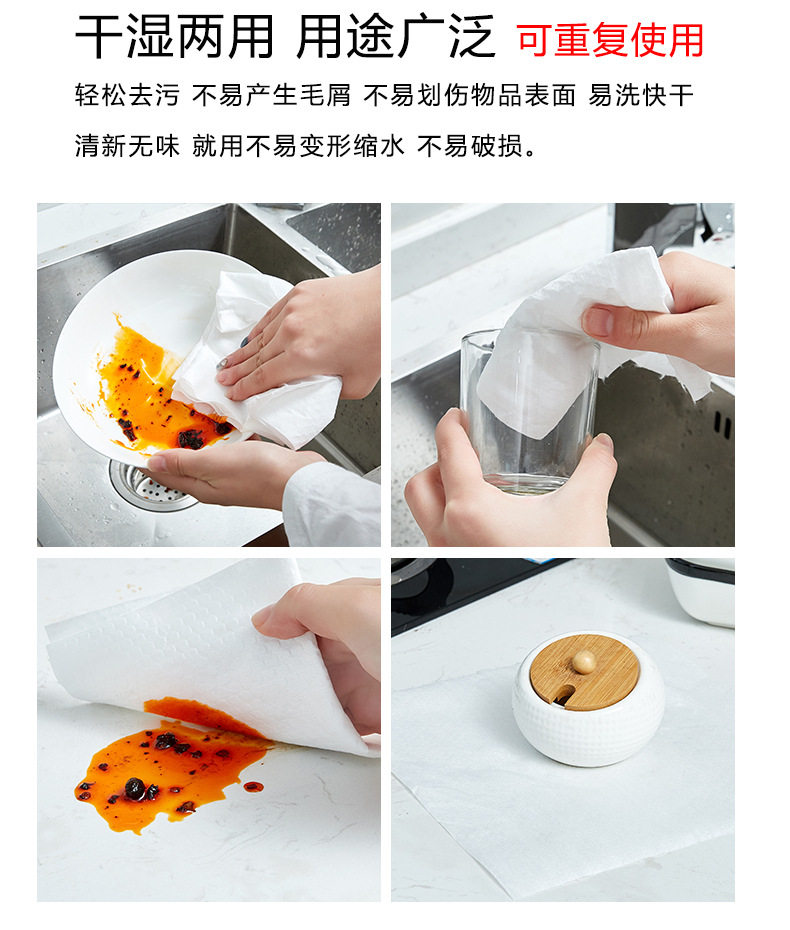 干湿两用 用途广泛 可重复使用

轻松去污 不易产生毛屑 不易划伤物品表面 易洗快干

清新无味 就用不易变形缩水 不易破损。