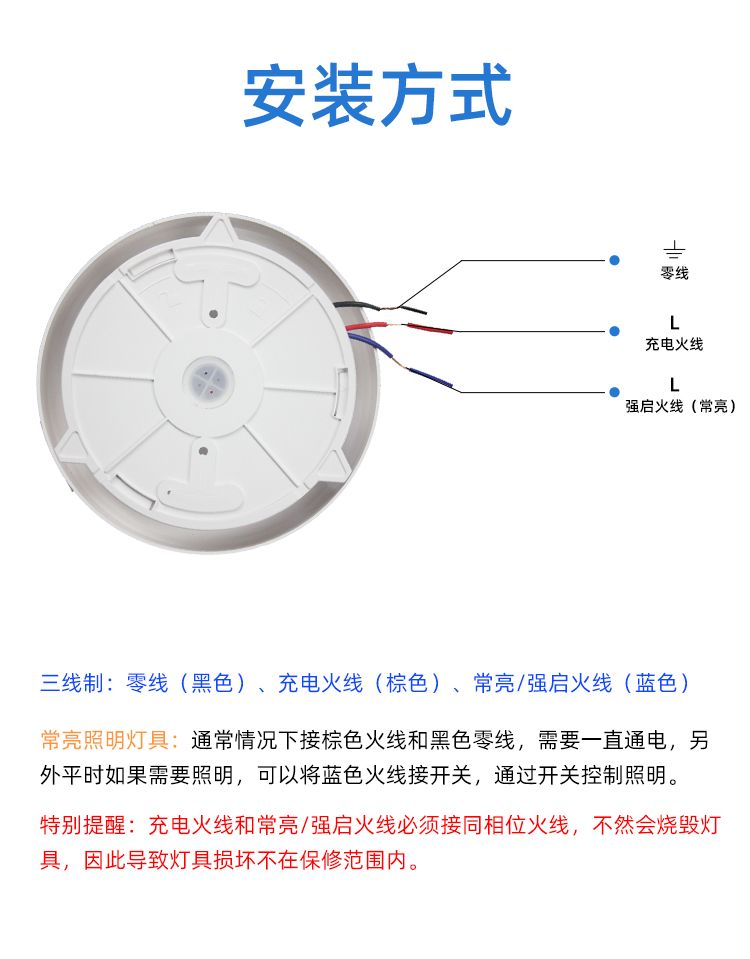 安装方式

零线

L
充电火线

L
强启火线（常亮）

三线制：零线（黑色）、充电火线（棕色）、常亮/强启火线（蓝色）

常亮照明灯具：通常情况下接棕色火线和黑色零线，需要一直通电，另外平时如果需要照明，可以将蓝色火线接开关，通过开关控制照明。

特别提醒：充电火线和常亮/强启火线必须接同相位火线，不然会烧毁灯具，因此导致灯具损坏不在保修范围内。