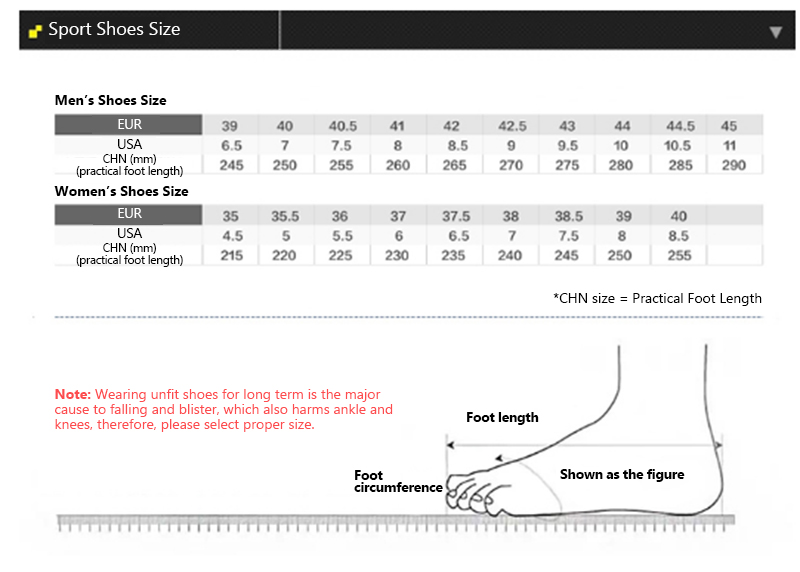 Sport Shoes Size

Men's Shoes Size

| EUR | 39 | 40 | 40.5 | 41 | 42 | 42.5 | 43 | 44 | 44.5 | 45 |
|---|---|---|---|---|---|---|---|---|---|---|
| USA | 6.5 | 7 | 7.5 | 8 | 8.5 | 9 | 9.5 | 10 | 10.5 | 11 |
| CHN (mm) (practical foot length) | 245 | 250 | 255 | 260 | 265 | 270 | 275 | 280 | 285 | 290 |

Women's Shoes Size

| EUR | 35 | 35.5 | 36 | 37 | 37.5 | 38 | 38.5 | 39 | 40 | |
|---|---|---|---|---|---|---|---|---|---|---|
| USA | 4.5 | 5 | 5.5 | 6 | 6.5 | 7 | 7.5 | 8 | 8.5 | |
| CHN (mm) (practical foot length) | 215 | 220 | 225 | 230 | 235 | 240 | 245 | 250 | 255 | |

*CHN size = Practical Foot Length

Note: Wearing unfit shoes for long term is the major cause to falling and blister, which also harms ankle and knees, therefore, please select proper size.

Foot length

Foot circumference

Shown as the figure