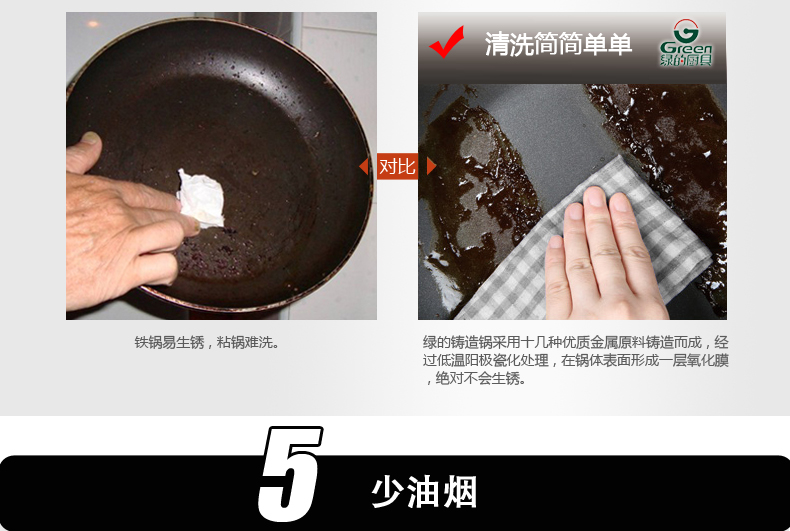 清洗简简单单

Green
绿的厨具

对比

铁锅易生锈，粘锅难洗。

绿的铸造锅采用十几种优质金属原料铸造而成，经过低温阳极瓷化处理，在锅体表面形成一层氧化膜，绝对不会生锈。

5 少油烟