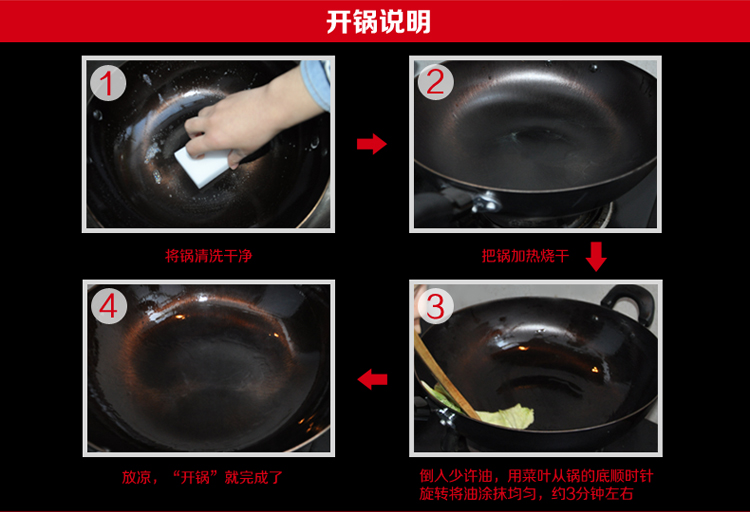 开锅说明

1

将锅清洗干净

2

把锅加热烧干

3

倒入少许油，用菜叶从锅的底顺时针旋转将油涂抹均匀，约3分钟左右

4

放凉，“开锅”就完成了