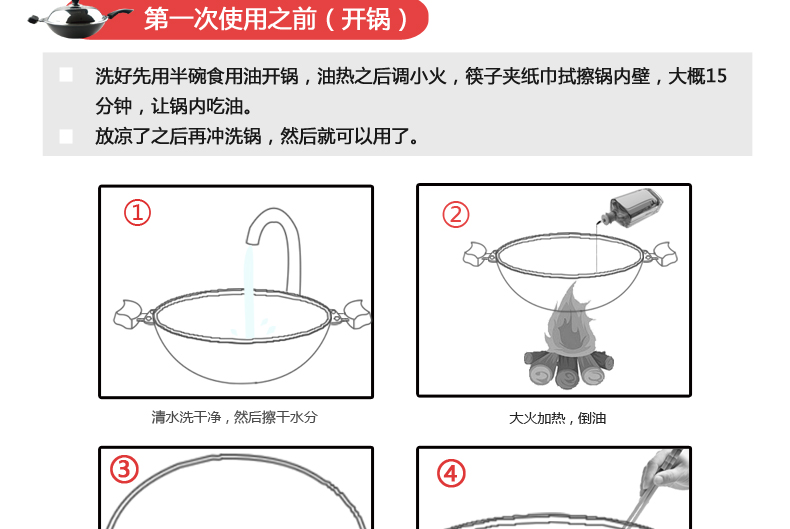 第一次使用之前（开锅）

洗好先用半碗食用油开锅，油热之后调小火，筷子夹纸巾拭擦锅内壁，大概15分钟，让锅内吃油。

放凉了之后再冲洗锅，然后就可以用了。

①

清水洗干净，然后擦干水分

②

大火加热，倒油

③

④