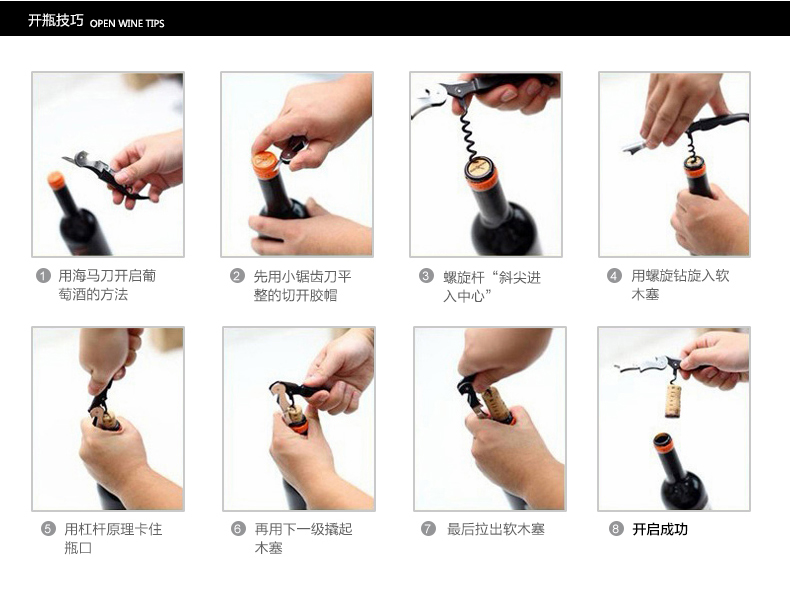 开瓶技巧 OPEN WINE TIPS

1 用海马刀开启葡萄酒的方法

2 先用小锯齿刀平整的切开胶帽

3 螺旋杆“斜尖进入中心”

4 用螺旋钻旋入软木塞

5 用杠杆原理卡住瓶口

6 再用下一级撬起木塞

7 最后拉出软木塞

8 开启成功