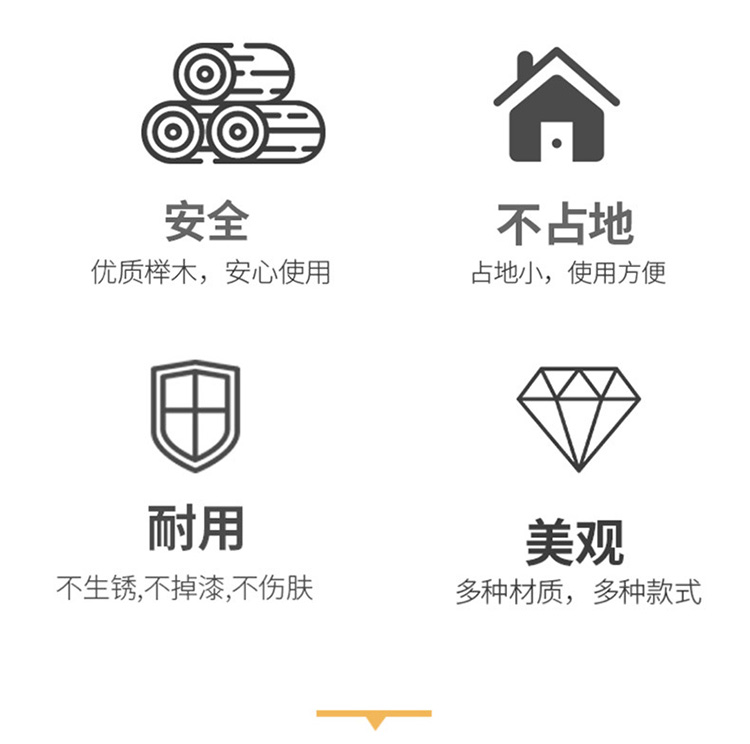 安全
优质榉木，安心使用

不占地
占地小，使用方便

耐用
不生锈,不掉漆,不伤肤

美观
多种材质，多种款式