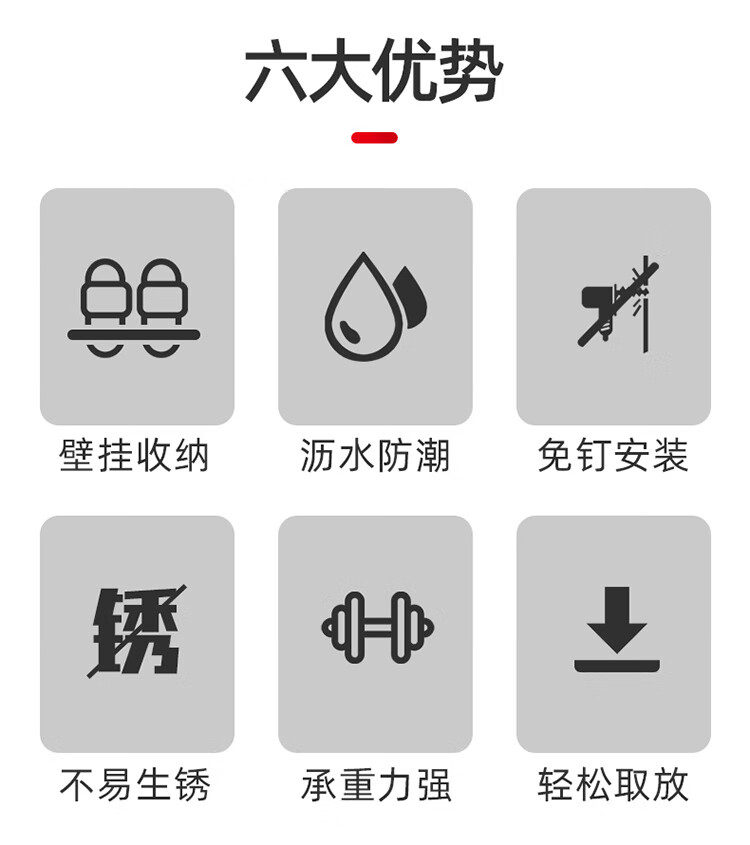 六大优势

壁挂收纳

沥水防潮

免钉安装

锈

不易生锈

承重力强

轻松取放