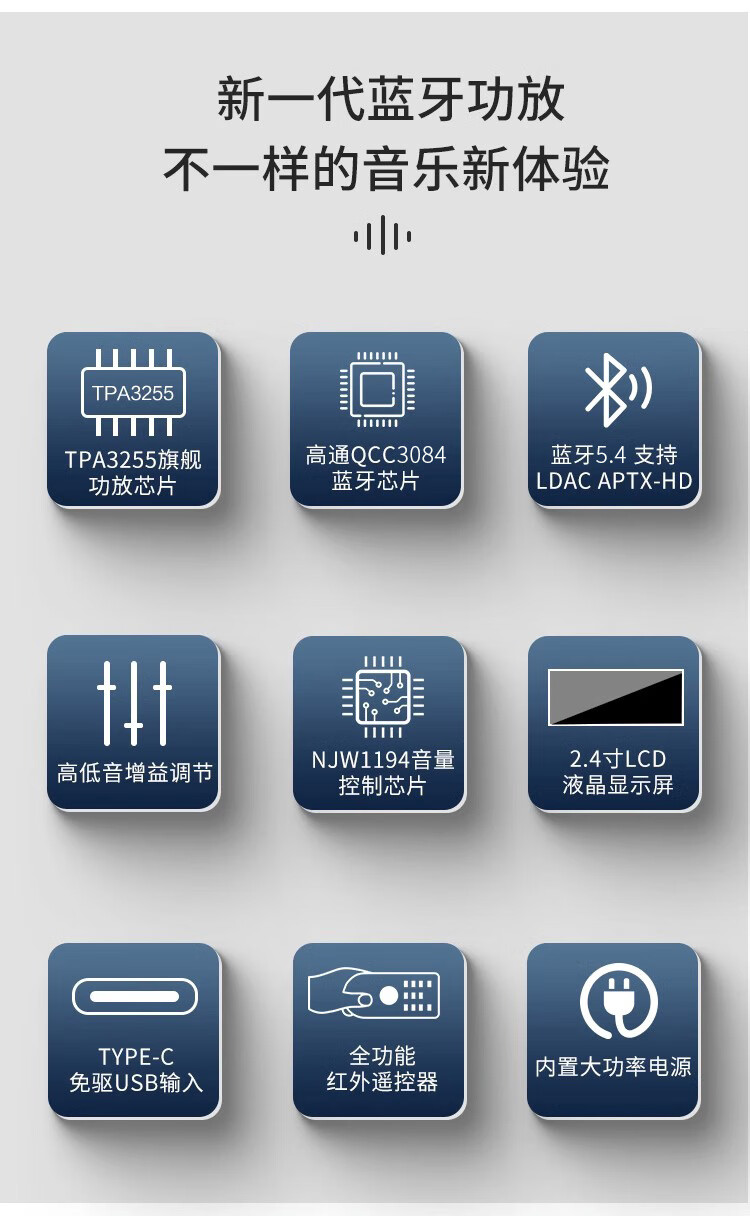 新一代蓝牙功放
不一样的音乐新体验

TPA3255

TPA3255旗舰
功放芯片

高通QCC3084
蓝牙芯片

蓝牙5.4 支持
LDAC APTX-HD

高低音增益调节

NJW1194音量
控制芯片

2.4寸LCD
液晶显示屏

TYPE-C
免驱USB输入

全功能
红外遥控器

内置大功率电源