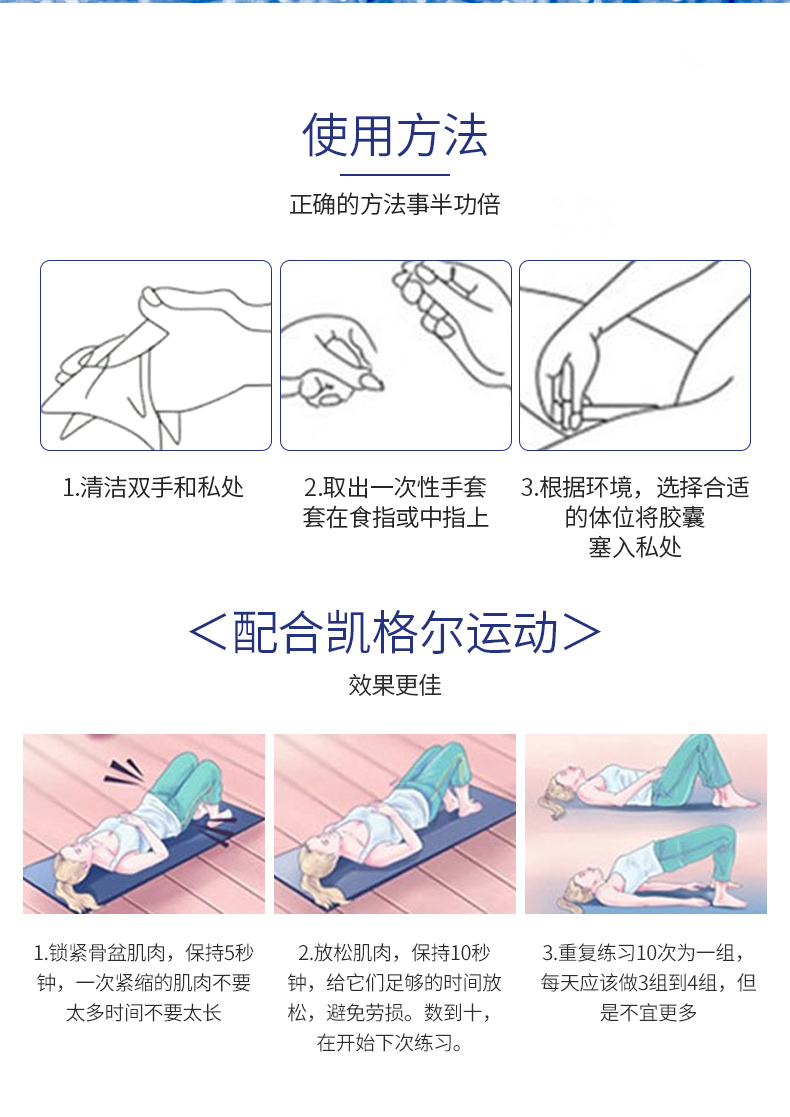 使用方法

正确的方法事半功倍

1.清洁双手和私处

2.取出一次性手套套在食指或中指上

3.根据环境，选择合适的体位将胶囊塞入私处

＜配合凯格尔运动＞

效果更佳

1.锁紧骨盆肌肉，保持5秒钟，一次紧缩的肌肉不要太多时间不要太长

2.放松肌肉，保持10秒钟，给它们足够的时间放松，避免劳损。数到十，在开始下次练习。

3.重复练习10次为一组，每天应该做3组到4组，但是不宜更多