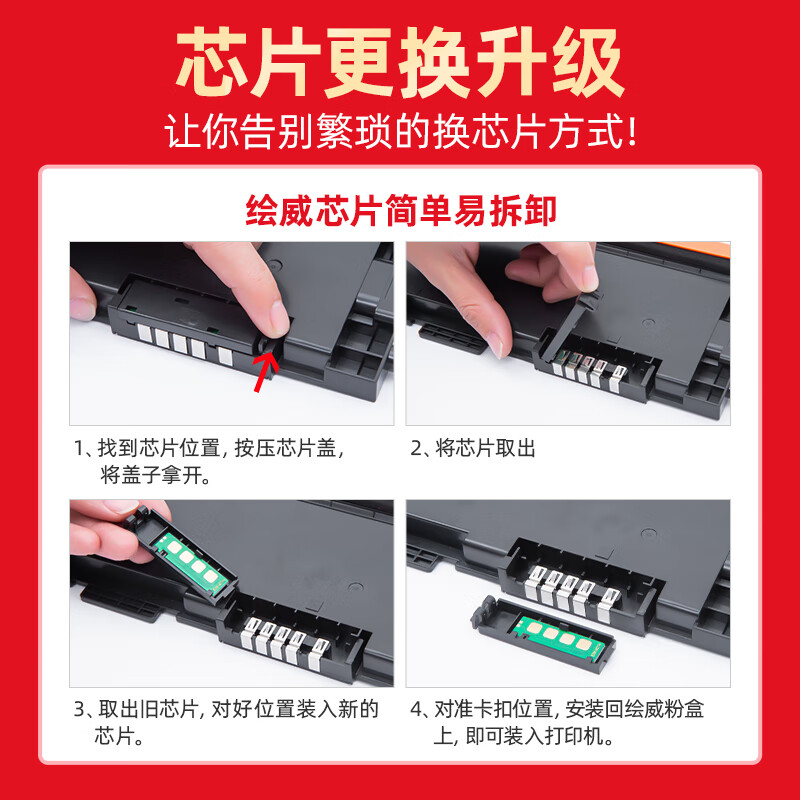 芯片更换升级
让你告别繁琐的换芯片方式!

绘威芯片简单易拆卸

1、找到芯片位置, 按压芯片盖, 将盖子拿开。

2、将芯片取出

3、取出旧芯片, 对好位置装入新的芯片。

4、对准卡扣位置, 安装回绘威粉盒上, 即可装入打印机。