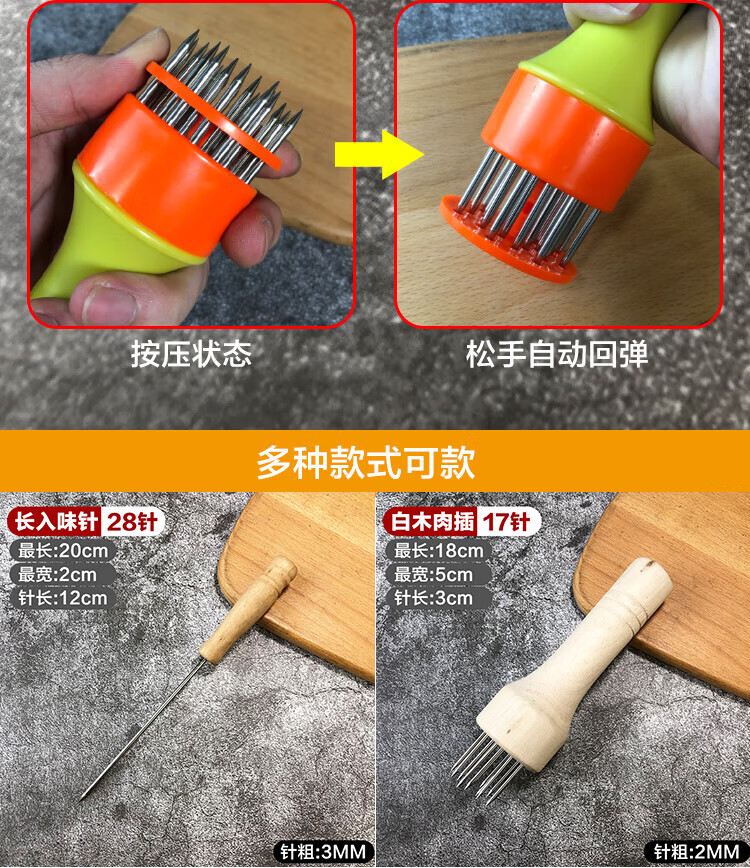 按压状态

松手自动回弹

多种款式可款

长入味针 28针
最长:20cm
最宽:2cm
针长:12cm

针粗:3MM

白木肉插 17针
最长:18cm
最宽:5cm
针长:3cm

针粗:2MM