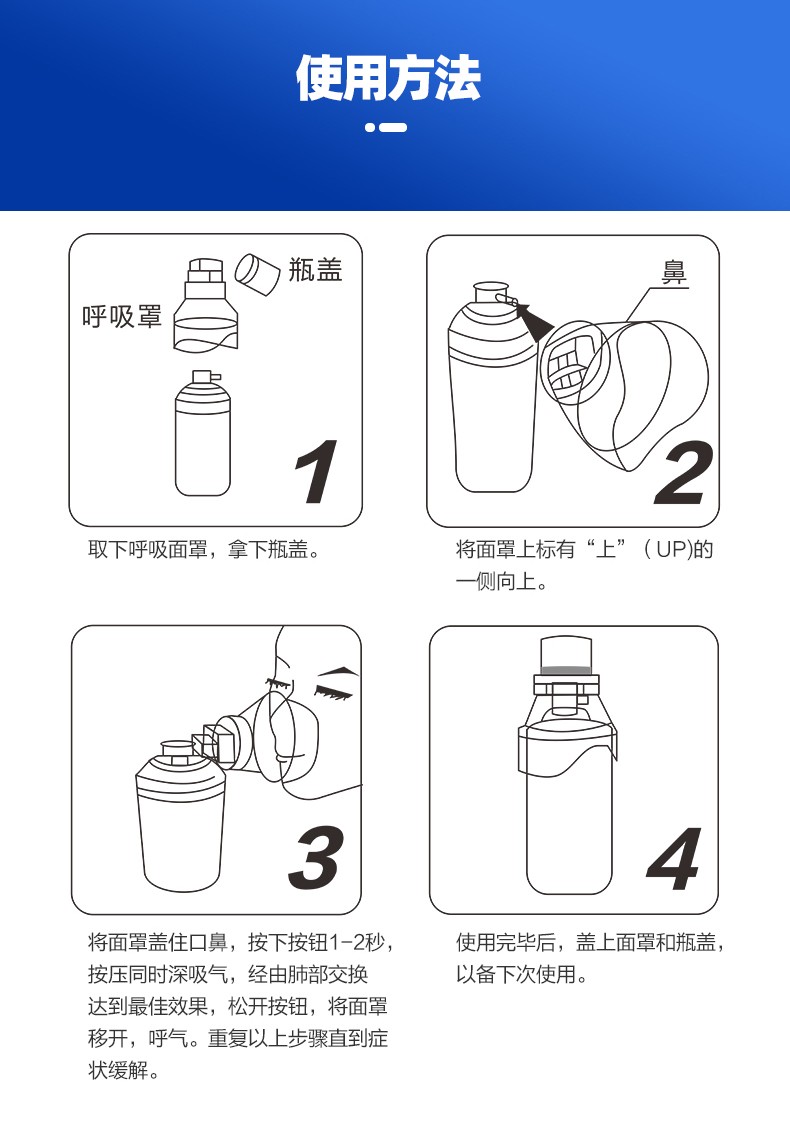 使用方法

瓶盖
呼吸罩
1
取下呼吸面罩，拿下瓶盖。

鼻
2
将面罩上标有“上”（UP)的一侧向上。

3
将面罩盖住口鼻，按下按钮1-2秒，按压同时深吸气，经由肺部交换达到最佳效果，松开按钮，将面罩移开，呼气。重复以上步骤直到症状缓解。

4
使用完毕后，盖上面罩和瓶盖，以备下次使用。