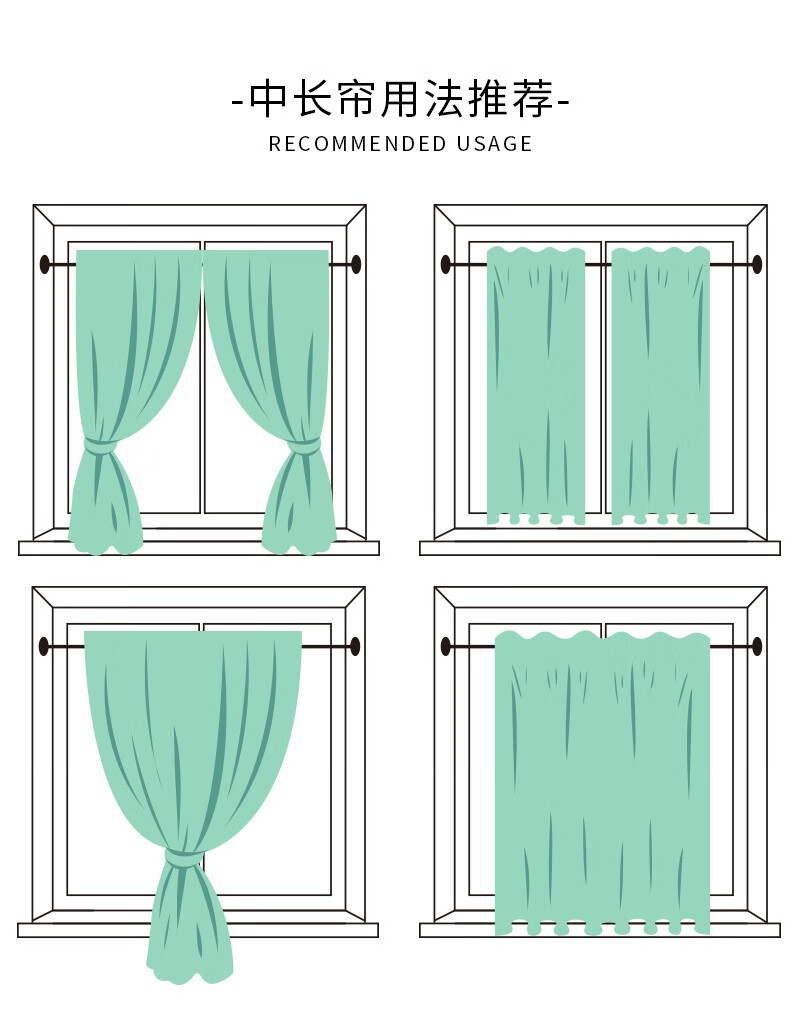 -中长帘用法推荐-
RECOMMENDED USAGE