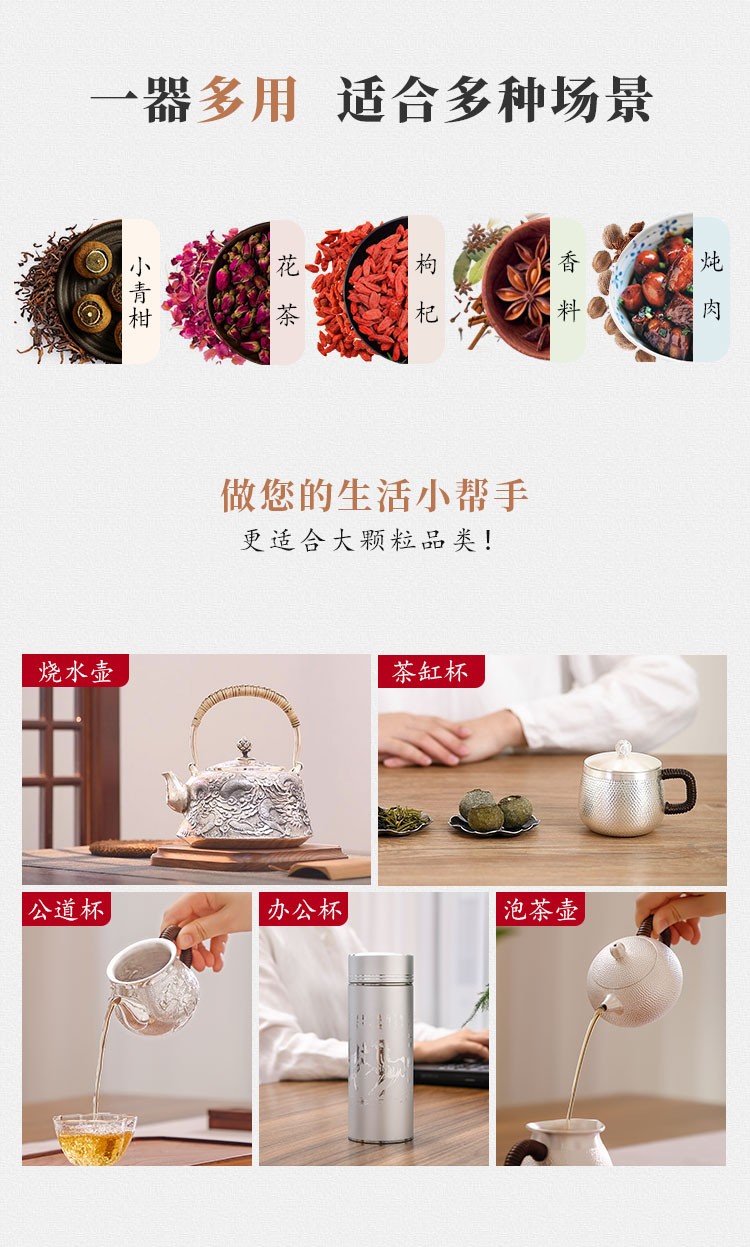 一器多用 适合多种场景

小青柑

花茶

枸杞

香料

炖肉

做您的生活小帮手
更适合大颗粒品类！

烧水壶

茶缸杯

公道杯

办公杯

泡茶壶