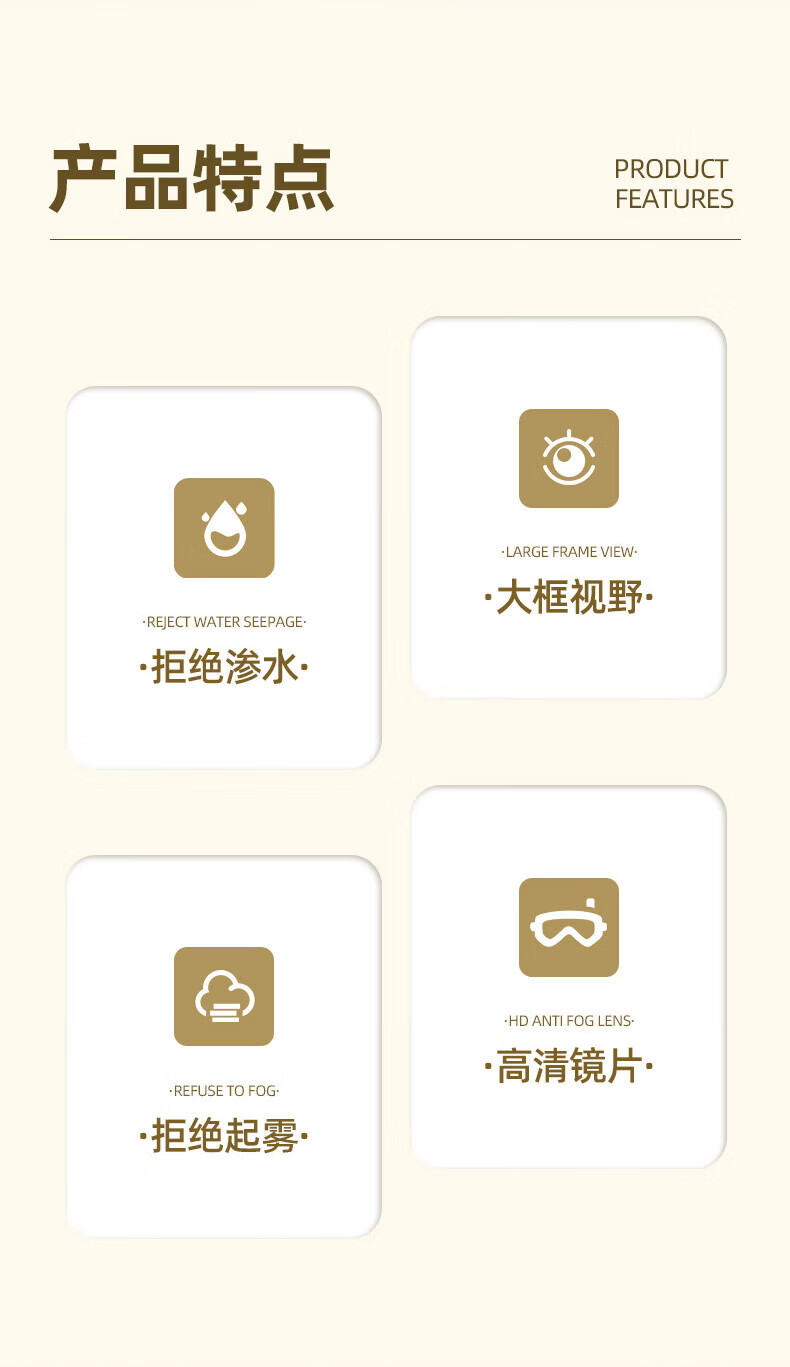 产品特点

PRODUCT
FEATURES

·REJECT WATER SEEPAGE·

·拒绝渗水·

·LARGE FRAME VIEW·

·大框视野·

·REFUSE TO FOG·

·拒绝起雾·

·HD ANTI FOG LENS·

·高清镜片·