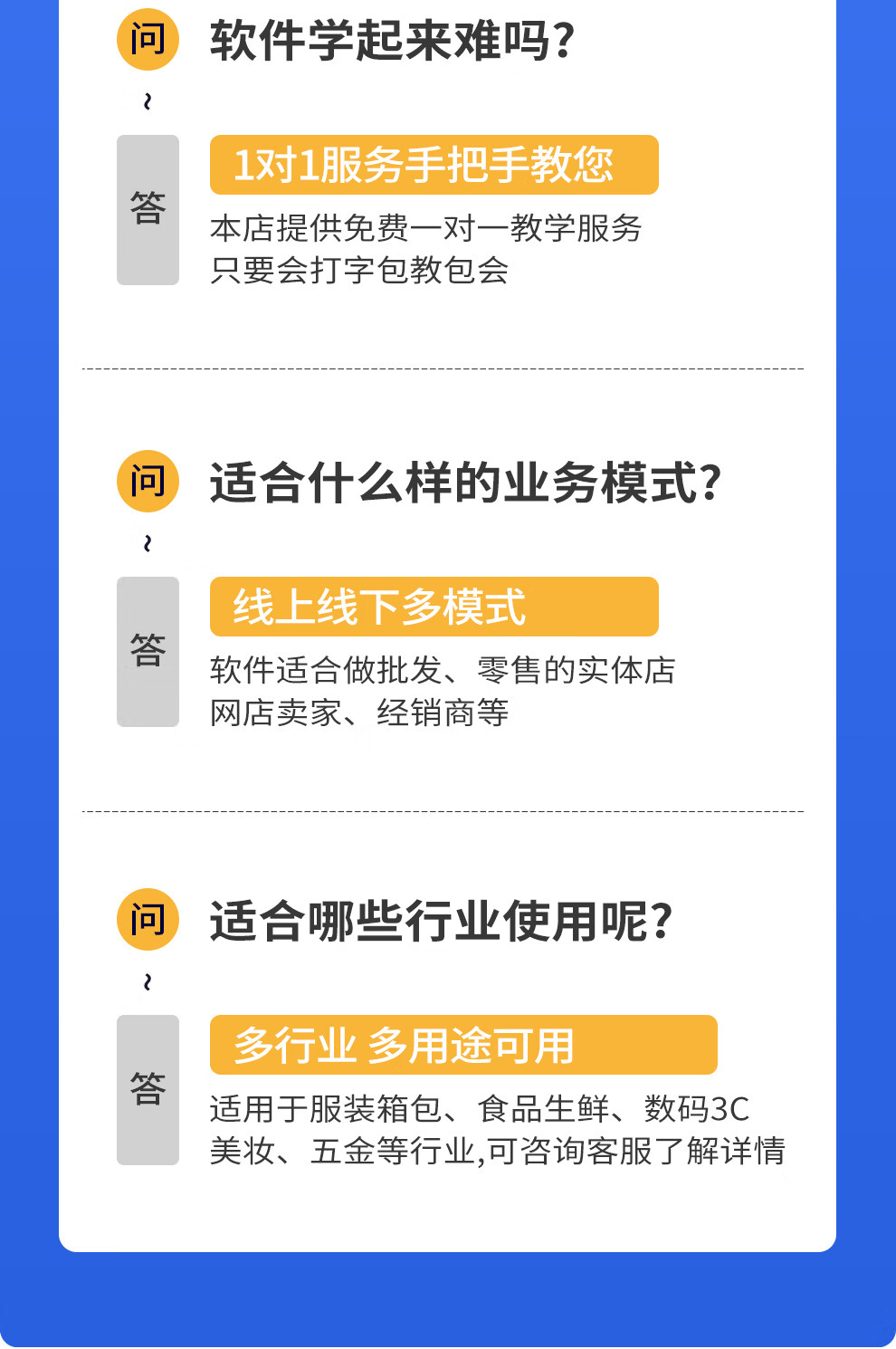 问

软件学起来难吗?

答

1对1服务手把手教您

本店提供免费一对一教学服务
只要会打字包教包会

问

适合什么样的业务模式?

答

线上线下多模式

软件适合做批发、零售的实体店
网店卖家、经销商等

问

适合哪些行业使用呢?

答

多行业 多用途可用

适用于服装箱包、食品生鲜、数码3C
美妆、五金等行业,可咨询客服了解详情