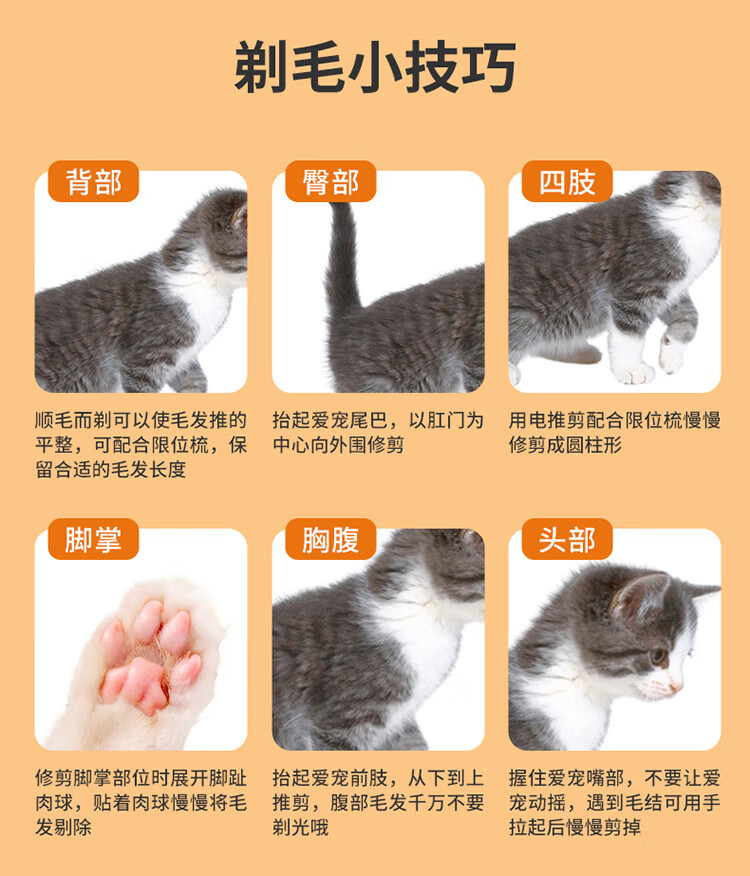 剃毛小技巧

背部

顺毛而剃可以使毛发推的平整，可配合限位梳，保留合适的毛发长度

臀部

抬起爱宠尾巴，以肛门为中心向外围修剪

四肢

用电推剪配合限位梳慢慢修剪成圆柱形

脚掌

修剪脚掌部位时展开脚趾肉球，贴着肉球慢慢将毛发剔除

胸腹

抬起爱宠前肢，从下到上推剪，腹部毛发千万不要剃光哦

头部

握住爱宠嘴部，不要让爱宠动摇，遇到毛结可用手拉起后慢慢剪掉