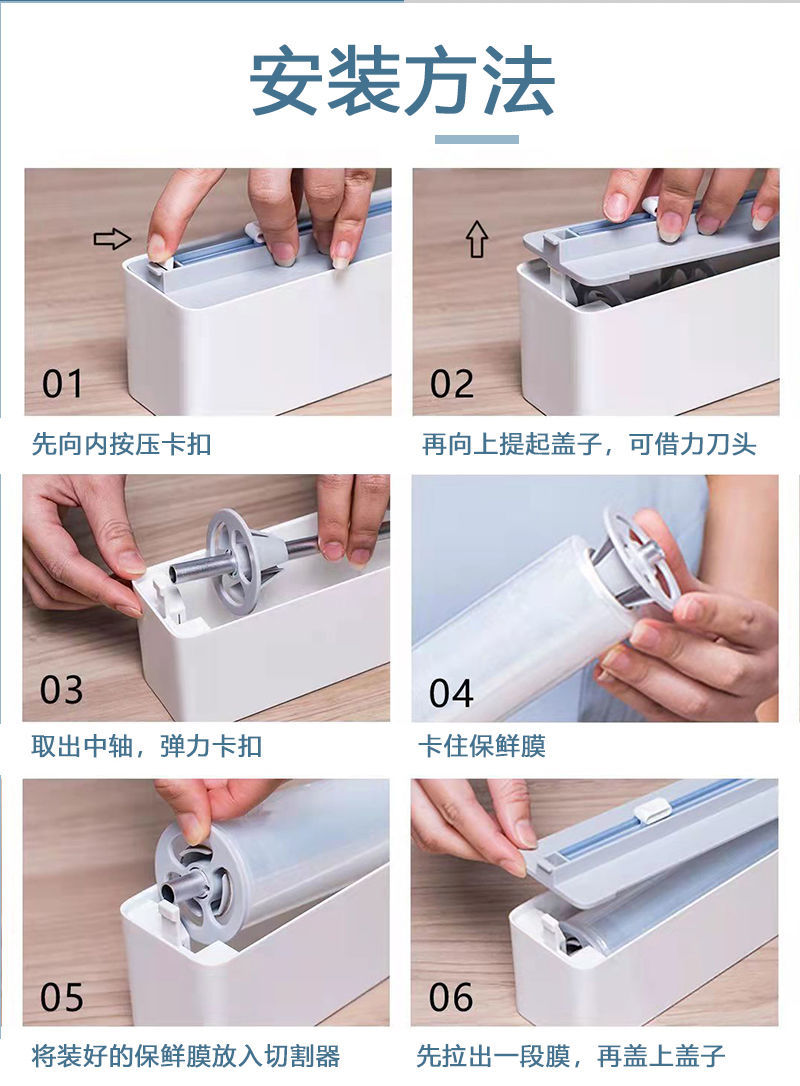 安装方法

01
先向内按压卡扣

02
再向上提起盖子，可借力刀头

03
取出中轴，弹力卡扣

04
卡住保鲜膜

05
将装好的保鲜膜放入切割器

06
先拉出一段膜，再盖上盖子