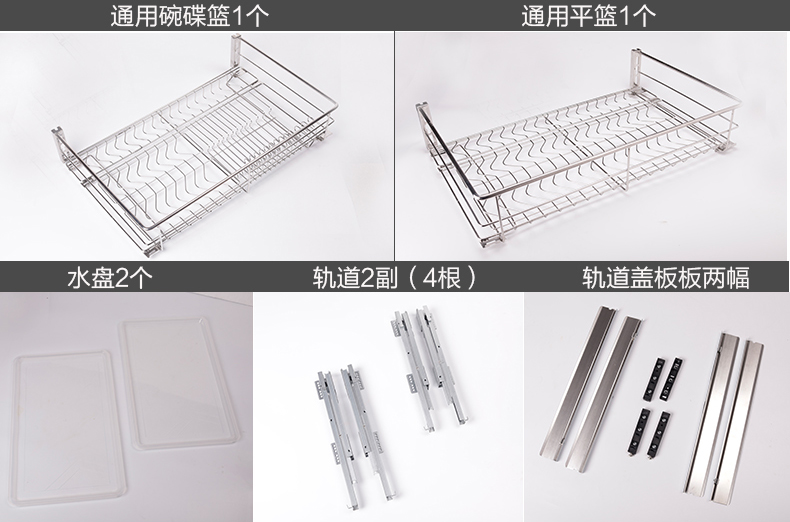 通用碗碟篮1个

通用平篮1个

水盘2个

轨道2副（4根）

轨道盖板板两幅