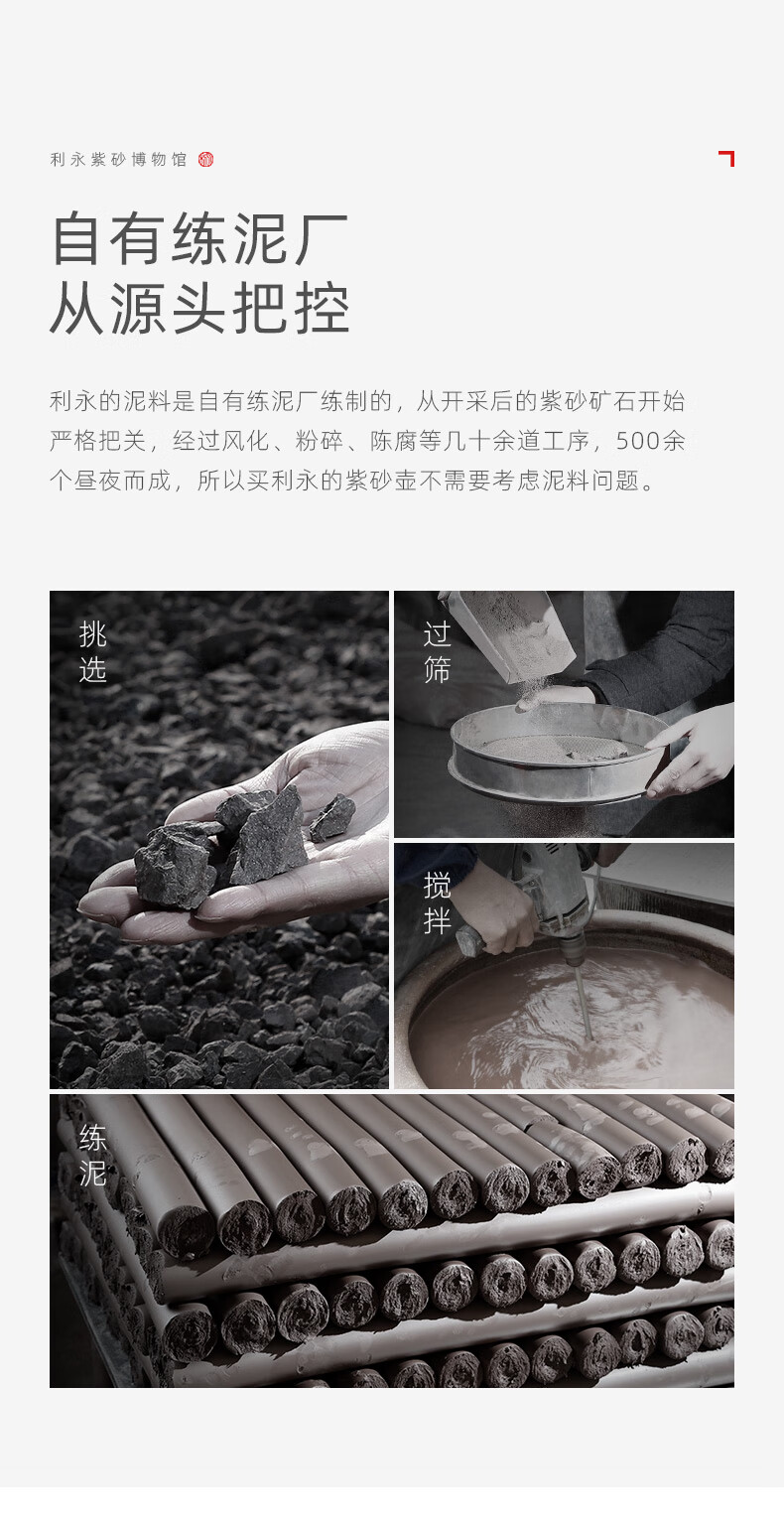 利永紫砂博物馆

自有练泥厂
从源头把控

利永的泥料是自有练泥厂练制的，从开采后的紫砂矿石开始严格把关，经过风化、粉碎、陈腐等几十余道工序，500余个昼夜而成，所以买利永的紫砂壶不需要考虑泥料问题。

挑选

过筛

搅拌

练泥