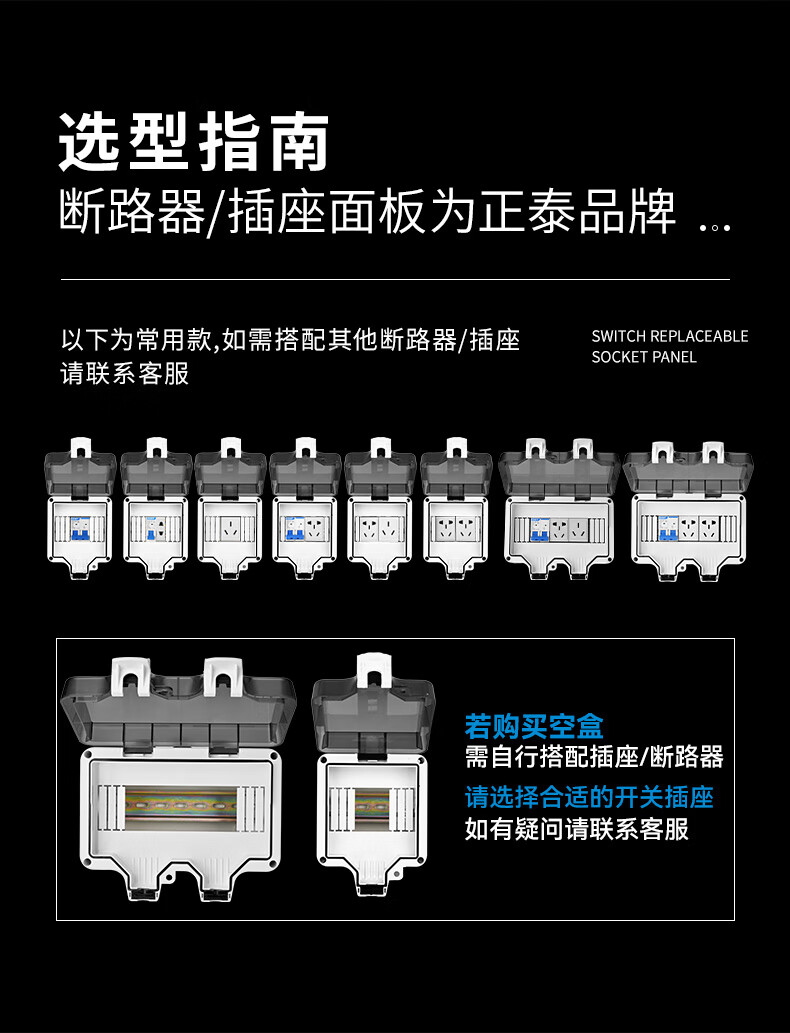 选型指南

断路器/插座面板为正泰品牌 ...

以下为常用款,如需搭配其他断路器/插座
请联系客服

SWITCH REPLACEABLE
SOCKET PANEL

若购买空盒
需自行搭配插座/断路器
请选择合适的开关插座
如有疑问请联系客服