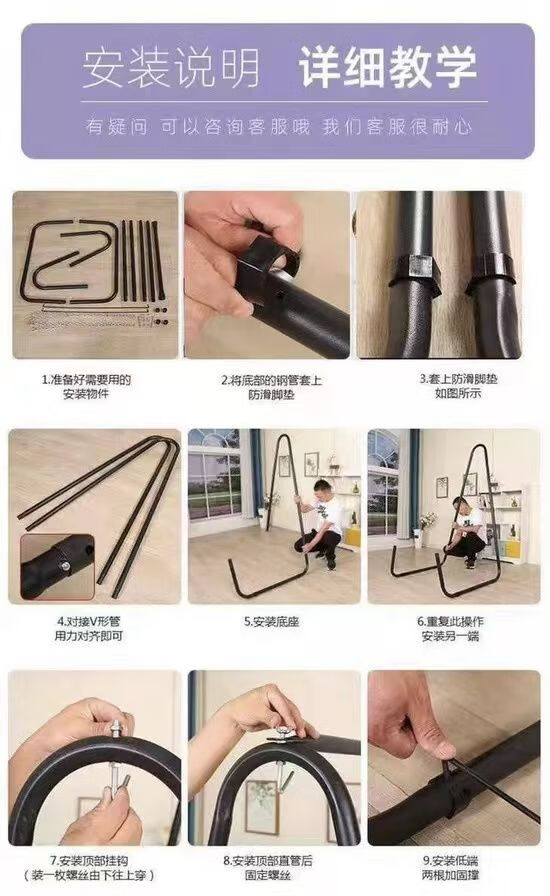 安装说明 详细教学

有疑问 可以咨询客服哦 我们客服很耐心

1.准备好需要用的安装物件

2.将底部的钢管套上防滑脚垫

3.套上防滑脚垫如图所示

4.对接V形管用力对齐即可

5.安装底座

6.重复此操作安装另一端

7.安装顶部挂钩（装一枚螺丝由下往上穿）

8.安装顶部直管后固定螺丝

9.安装低端两根加固撑