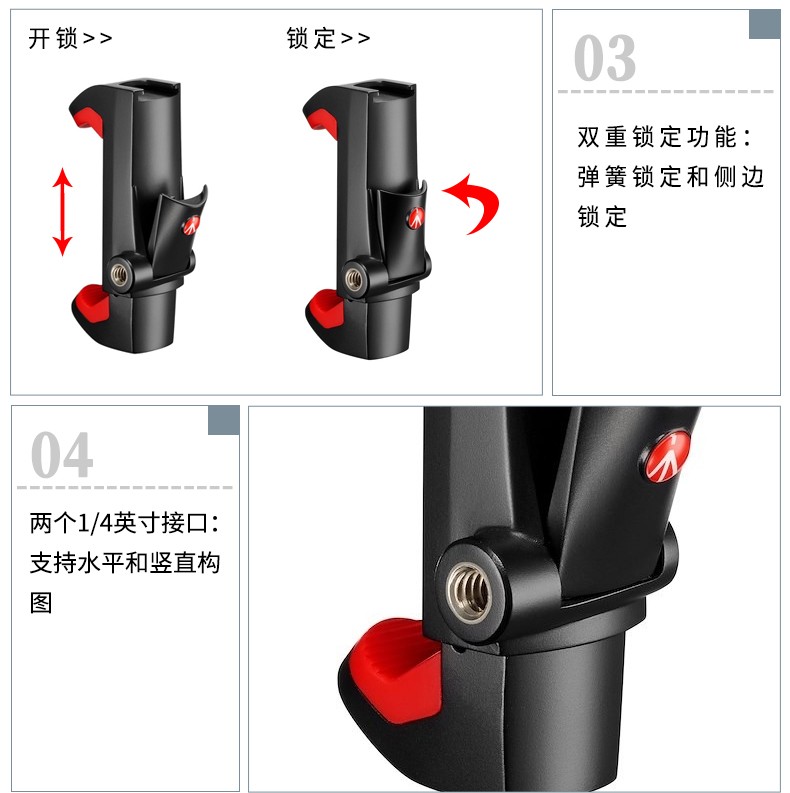 开锁>>

锁定>>

03

双重锁定功能：弹簧锁定和侧边锁定

04

两个1/4英寸接口：支持水平和竖直构图