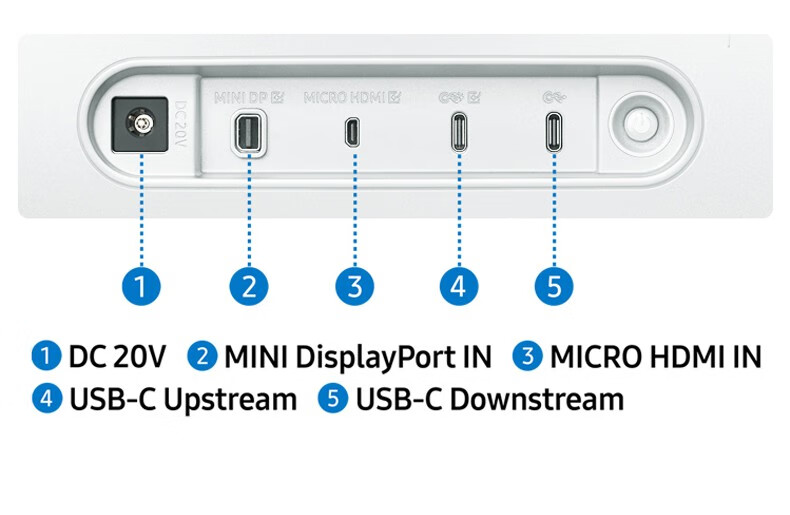 DC 20V
MINI DP
MICRO HDMI

1
2
3
4
5

1 DC 20V 2 MINI DisplayPort IN 3 MICRO HDMI IN
4 USB-C Upstream 5 USB-C Downstream