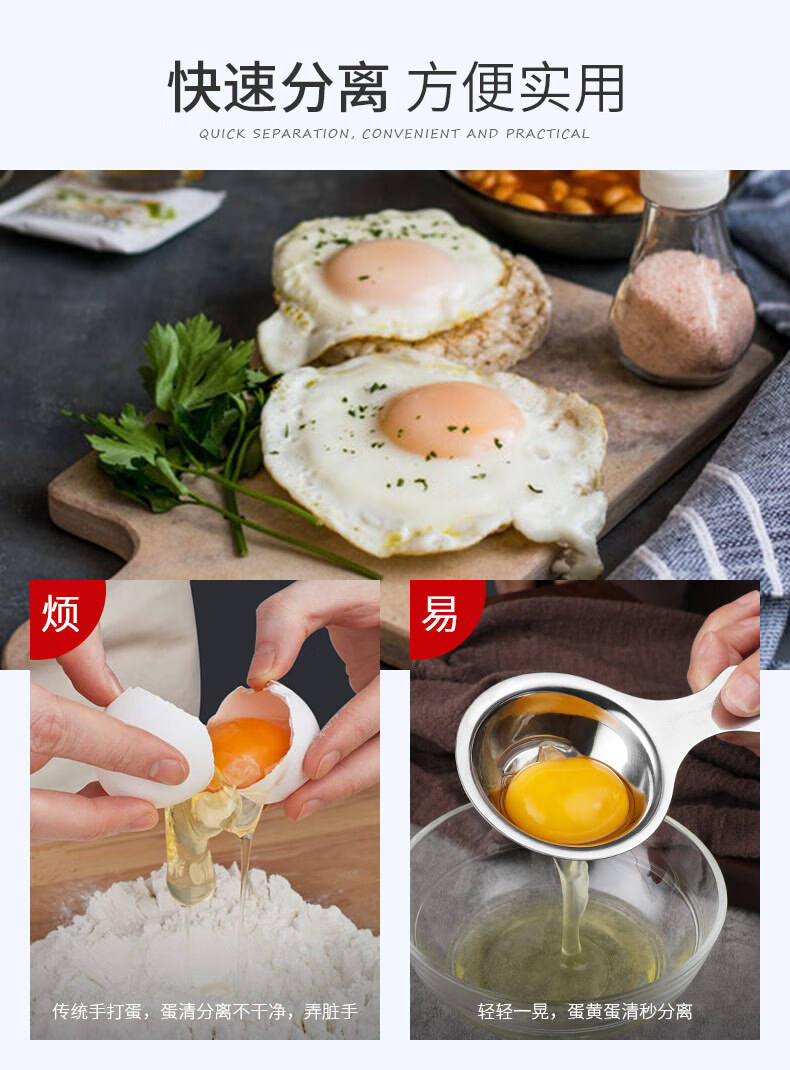 快速分离 方便实用

QUICK SEPARATION, CONVENIENT AND PRACTICAL

烦

传统手打蛋，蛋清分离不干净，弄脏手

易

轻轻一晃，蛋黄蛋清秒分离