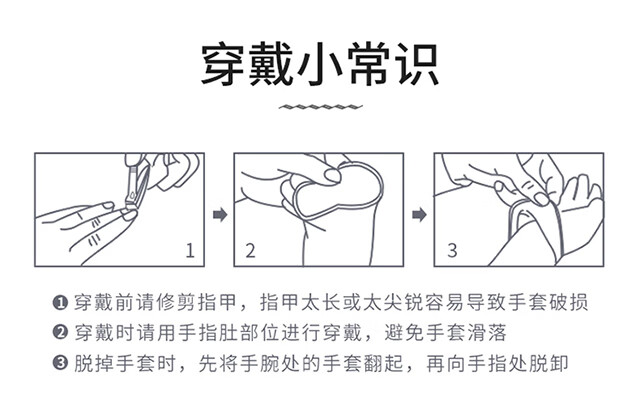 穿戴小常识

1

2

3

❶ 穿戴前请修剪指甲，指甲太长或太尖锐容易导致手套破损
❷ 穿戴时请用手指肚部位进行穿戴，避免手套滑落
❸ 脱掉手套时，先将手腕处的手套翻起，再向手指处脱卸