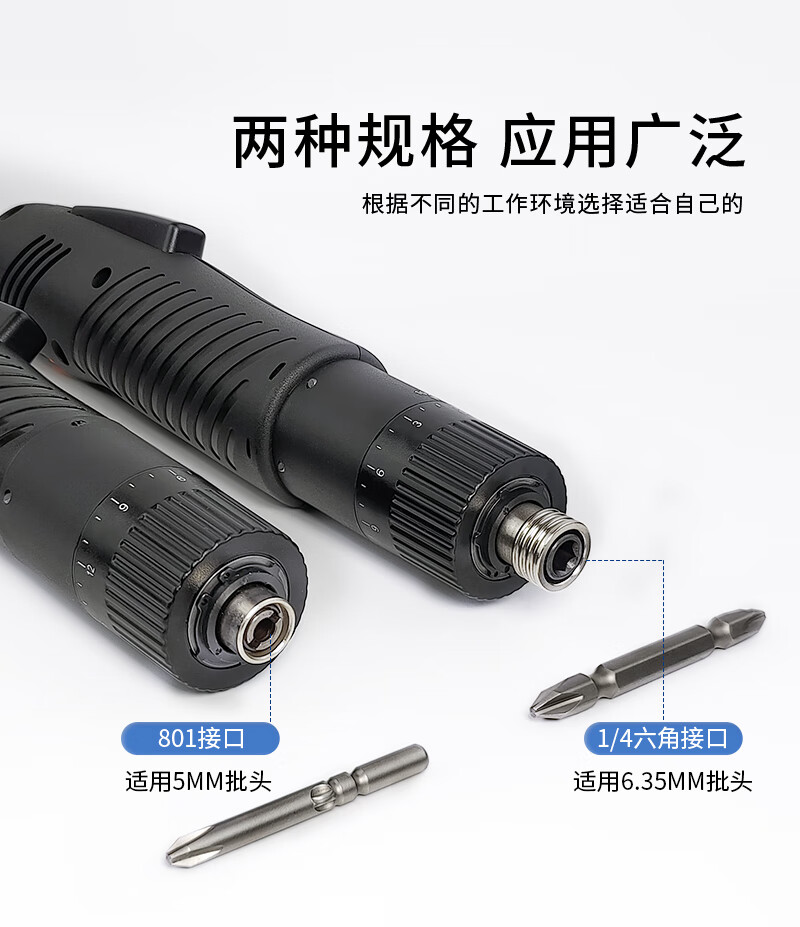 两种规格 应用广泛

根据不同的工作环境选择适合自己的

3
6
9

6
9
12

801接口
适用5MM批头

1/4六角接口
适用6.35MM批头