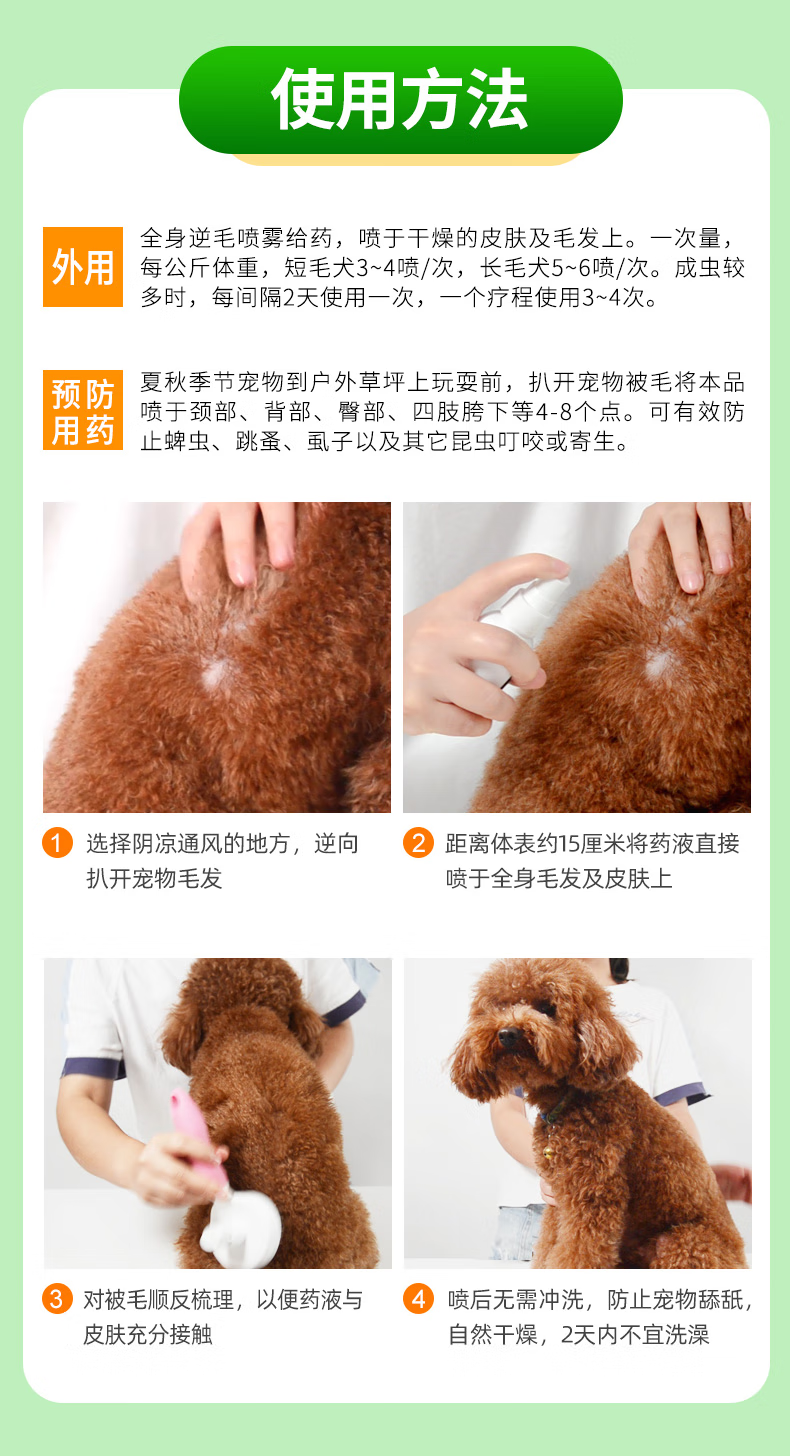 使用方法

外用 全身逆毛喷雾给药，喷于干燥的皮肤及毛发上。一次量，每公斤体重，短毛犬3~4喷/次，长毛犬5~6喷/次。成虫较多时，每间隔2天使用一次，一个疗程使用3~4次。

预防用药 夏秋季节宠物到户外草坪上玩耍前，扒开宠物被毛将本品喷于颈部、背部、臀部、四肢胯下等4-8个点。可有效防止蜱虫、跳蚤、虱子以及其它昆虫叮咬或寄生。

1 选择阴凉通风的地方，逆向扒开宠物毛发

2 距离体表约15厘米将药液直接喷于全身毛发及皮肤上

3 对被毛顺反梳理，以便药液与皮肤充分接触

4 喷后无需冲洗，防止宠物舔舐，自然干燥，2天内不宜洗澡