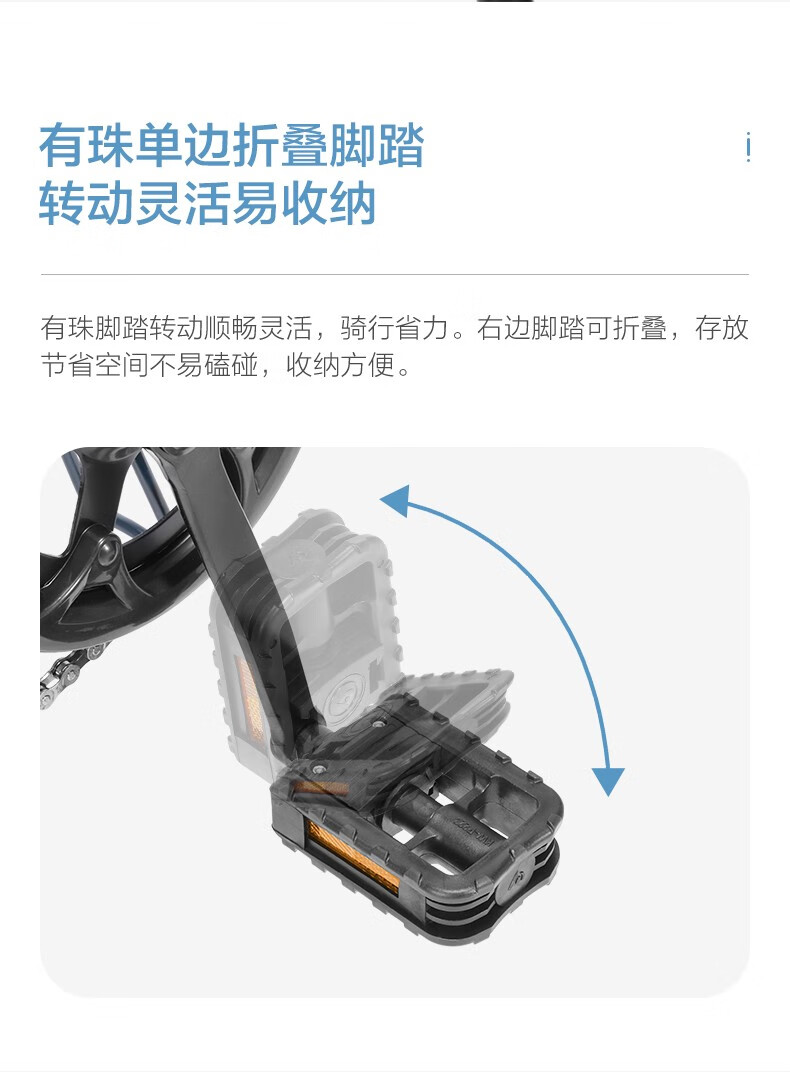 有珠单边折叠脚踏
转动灵活易收纳

有珠脚踏转动顺畅灵活，骑行省力。右边脚踏可折叠，存放节省空间不易磕碰，收纳方便。