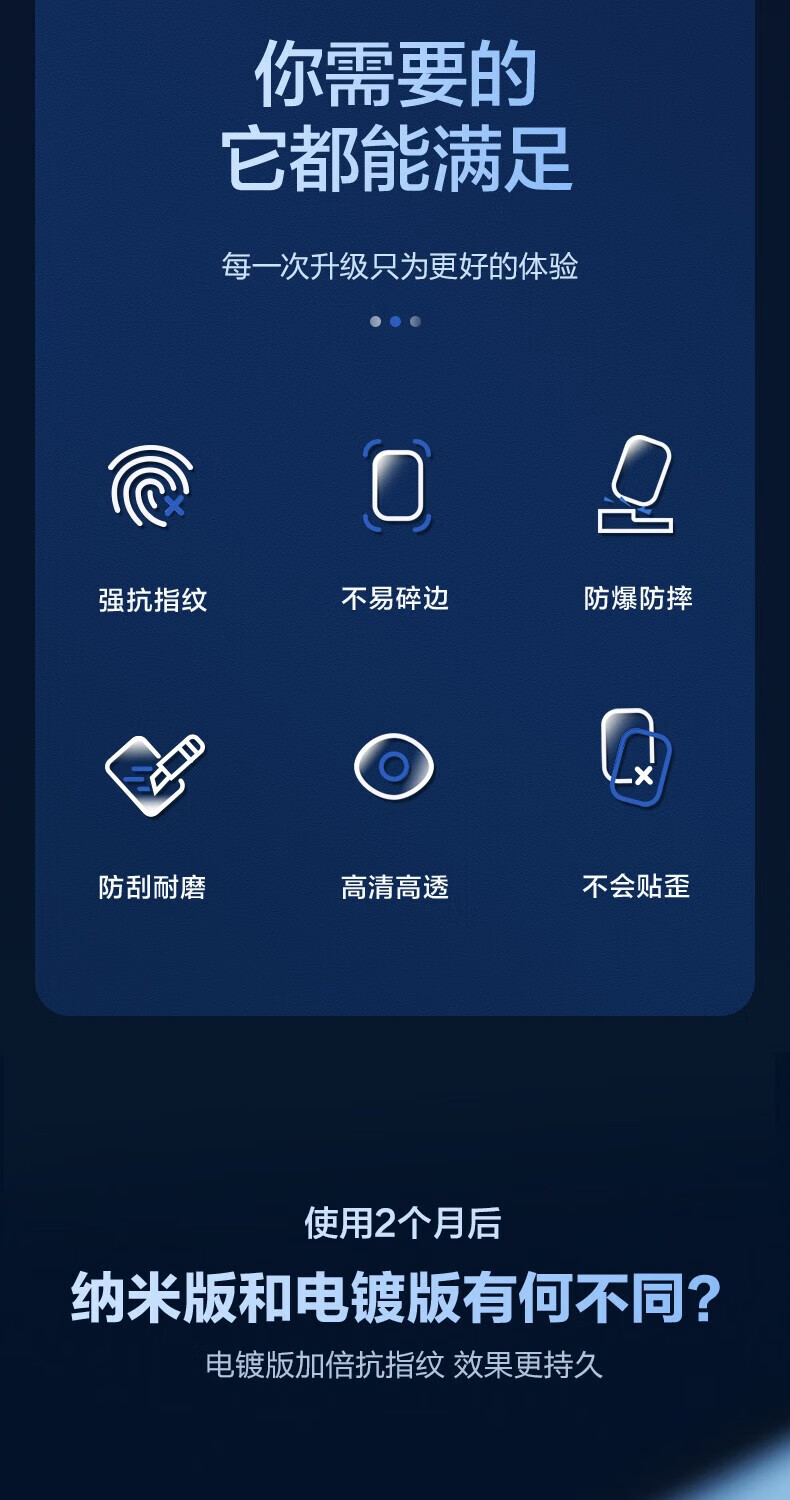 你需要的
它都能满足

每一次升级只为更好的体验

强抗指纹

不易碎边

防爆防摔

防刮耐磨

高清高透

不会贴歪

使用2个月后

纳米版和电镀版有何不同?

电镀版加倍抗指纹 效果更持久