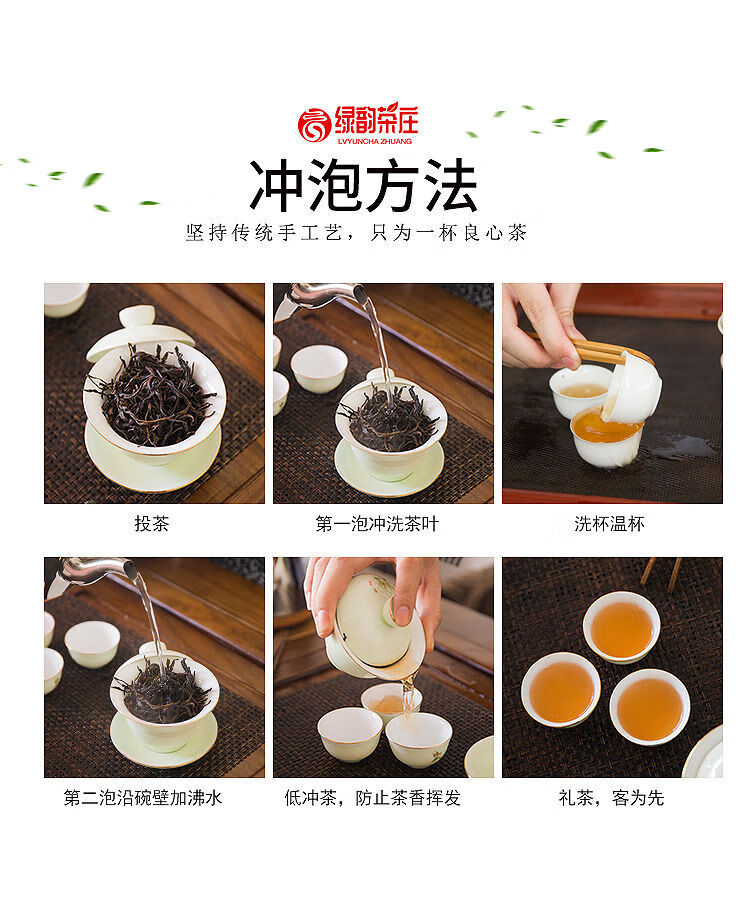 绿韵茶庄
LVYUNCHA ZHUANG

冲泡方法

坚持传统手工艺，只为一杯良心茶

投茶

第一泡冲洗茶叶

洗杯温杯

第二泡沿碗壁加沸水

低冲茶，防止茶香挥发

礼茶，客为先