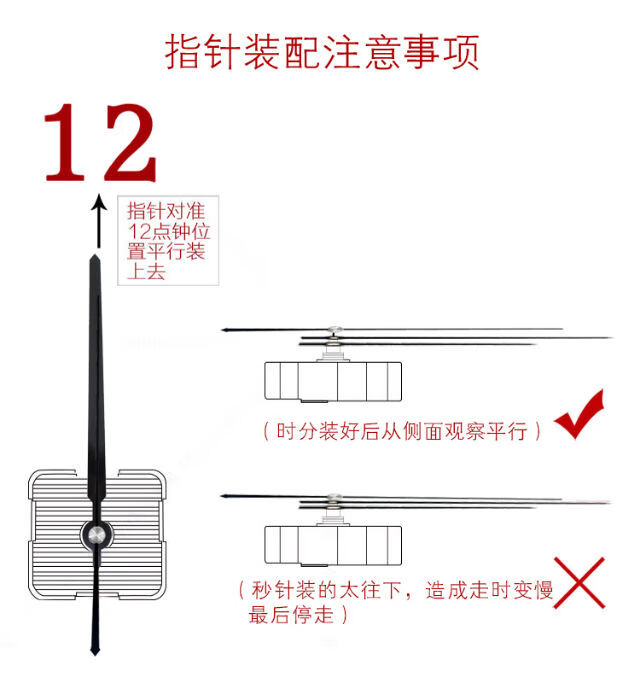 指针装配注意事项

12

指针对准12点钟位置平行装上去

（时分装好后从侧面观察平行）

（秒针装的太往下，造成走时变慢最后停走）