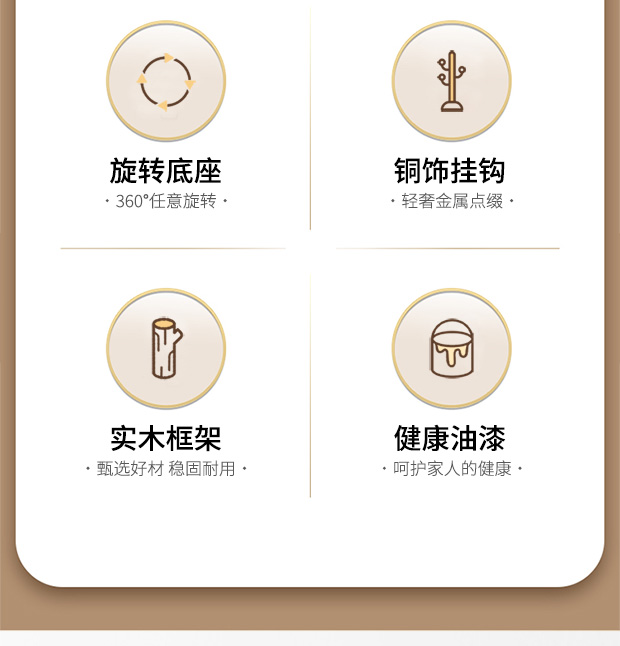 旋转底座
· 360°任意旋转 ·

铜饰挂钩
· 轻奢金属点缀 ·

实木框架
· 甄选好材 稳固耐用 ·

健康油漆
· 呵护家人的健康 ·