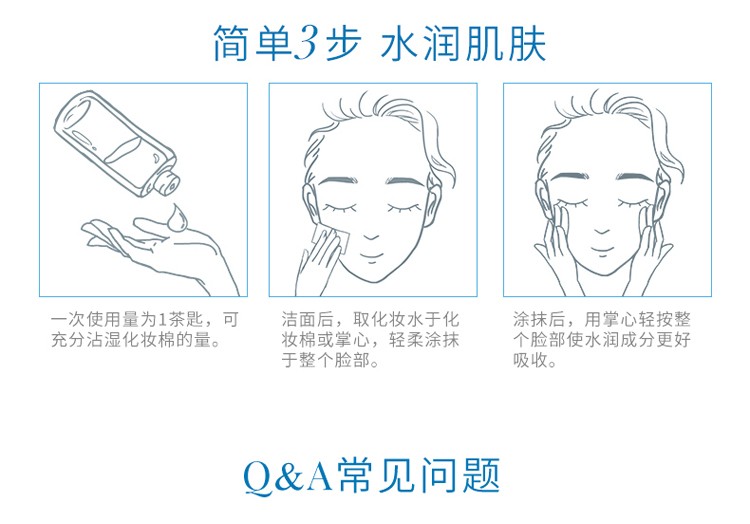 简单3步 水润肌肤

一次使用量为1茶匙，可充分沾湿化妆棉的量。

洁面后，取化妆水于化妆棉或掌心，轻柔涂抹于整个脸部。

涂抹后，用掌心轻按整个脸部使水润成分更好吸收。

Q&A常见问题