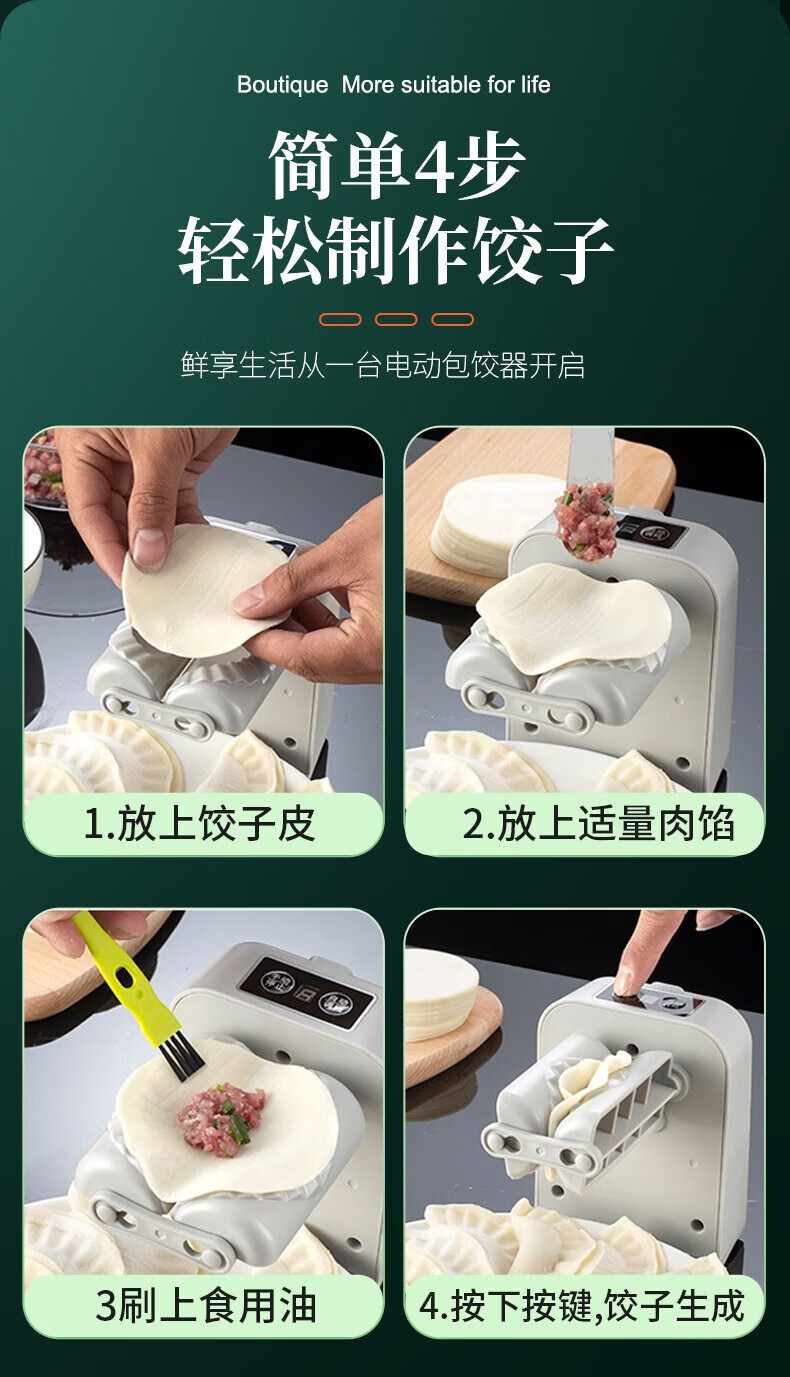 Boutique More suitable for life

简单4步
轻松制作饺子

鲜享生活从一台电动包饺器开启

1.放上饺子皮

2.放上适量肉馅

3刷上食用油

4.按下按键,饺子生成