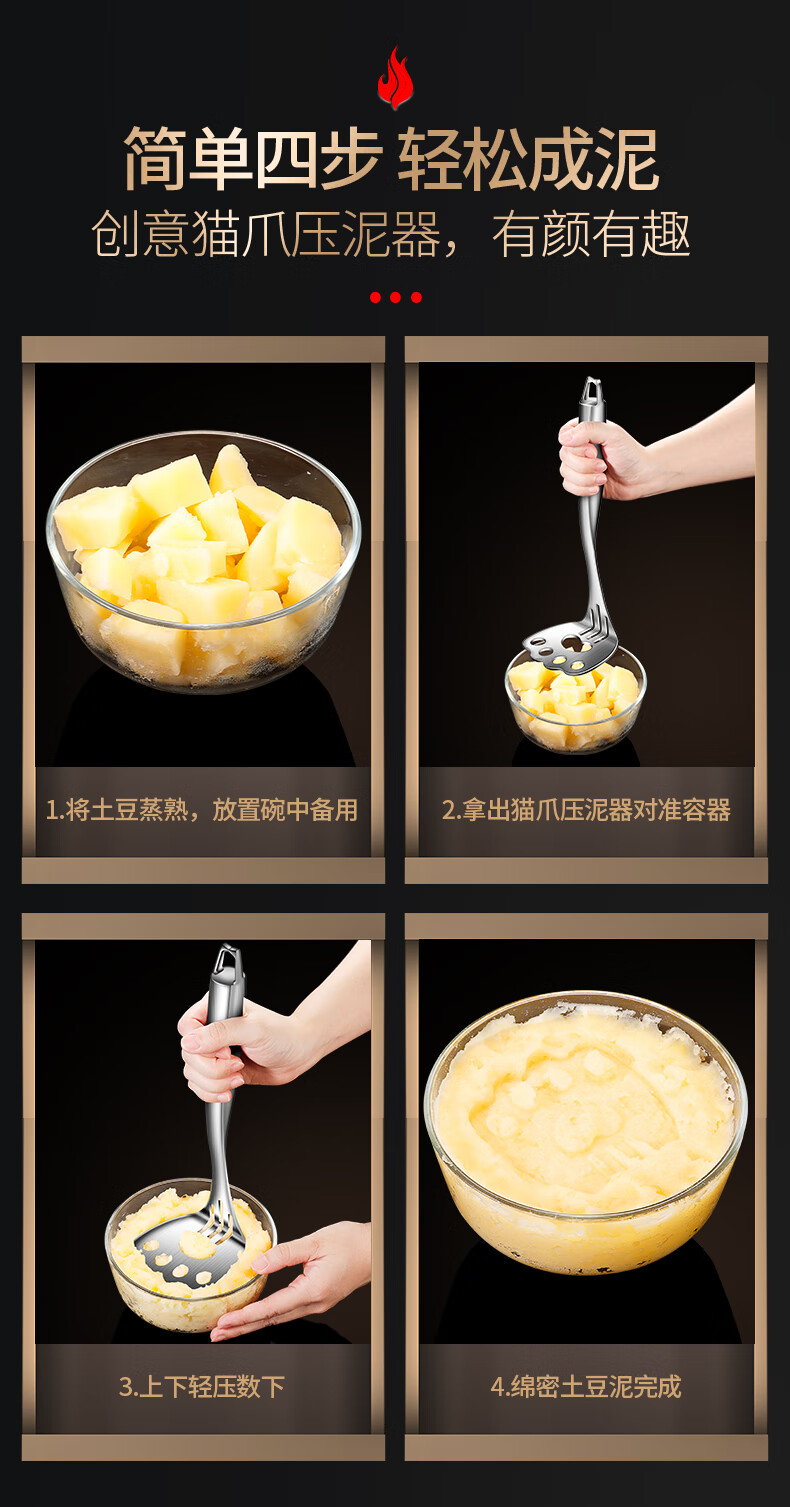 简单四步 轻松成泥
创意猫爪压泥器，有颜有趣

1.将土豆蒸熟，放置碗中备用

2.拿出猫爪压泥器对准容器

3.上下轻压数下

4.绵密土豆泥完成