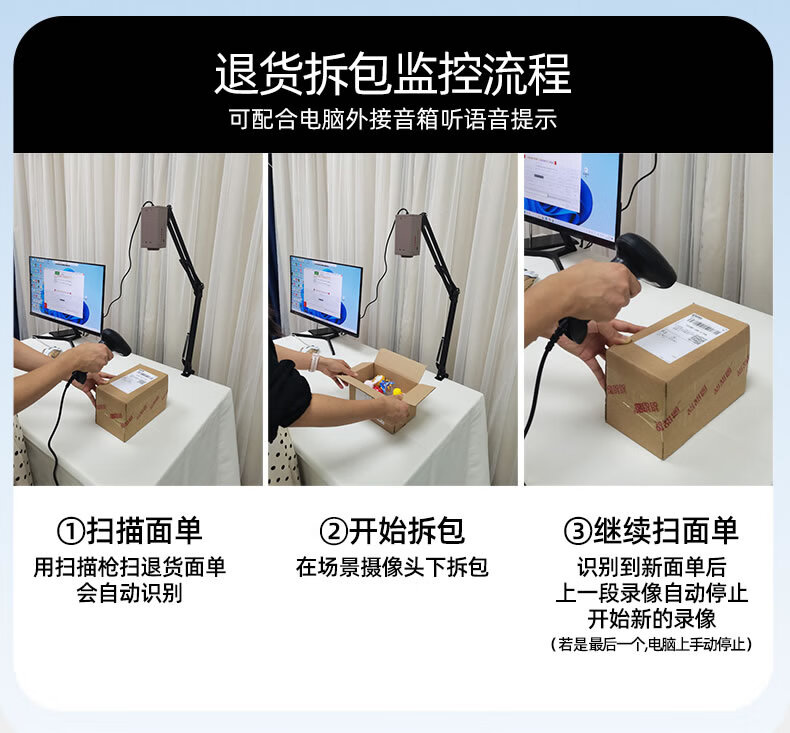 退货拆包监控流程
可配合电脑外接音箱听语音提示

①扫描面单
用扫描枪扫退货面单
会自动识别

②开始拆包
在场景摄像头下拆包

③继续扫面单
识别到新面单后
上一段录像自动停止
开始新的录像
（若是最后一个,电脑上手动停止）