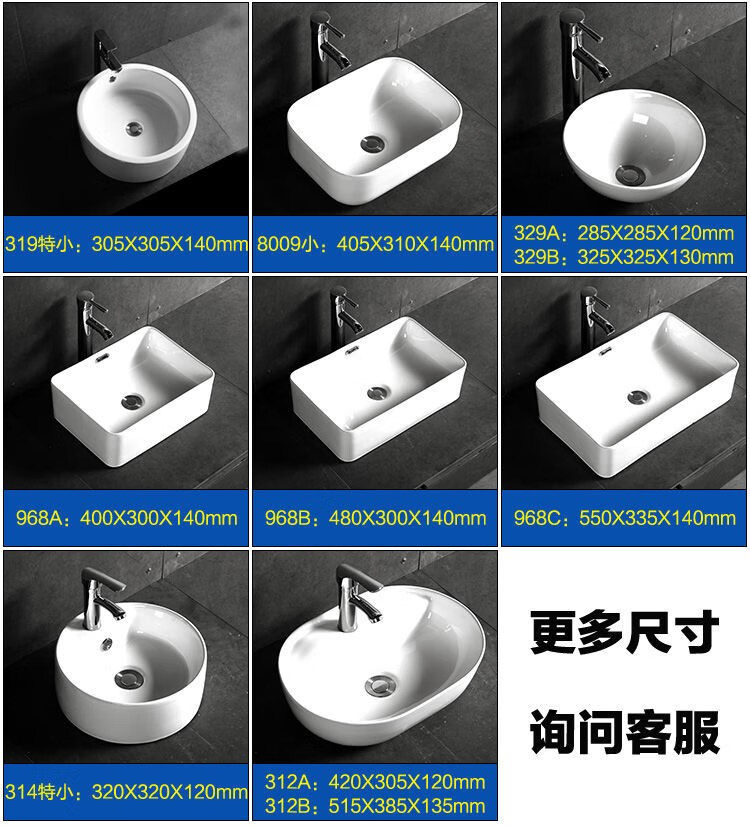 319特小：305X305X140mm

8009小：405X310X140mm

329A：285X285X120mm
329B：325X325X130mm

968A：400X300X140mm

968B：480X300X140mm

968C：550X335X140mm

314特小：320X320X120mm

312A：420X305X120mm
312B：515X385X135mm

更多尺寸

询问客服