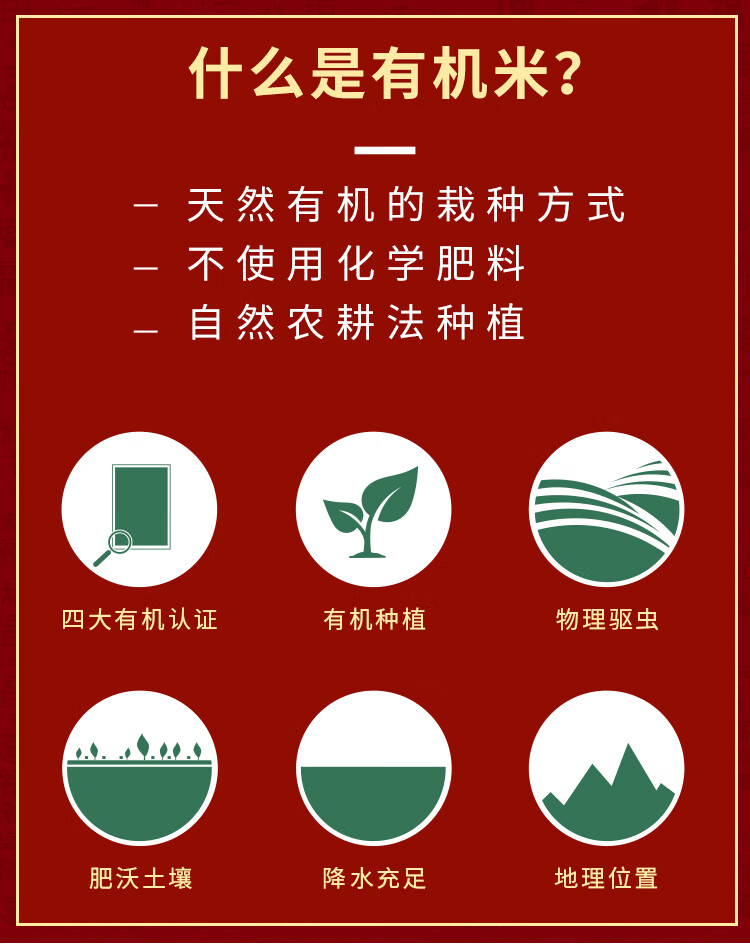 什么是有机米?

- 天然有机的栽种方式
- 不使用化学肥料
- 自然农耕法种植

四大有机认证

有机种植

物理驱虫

肥沃土壤

降水充足

地理位置