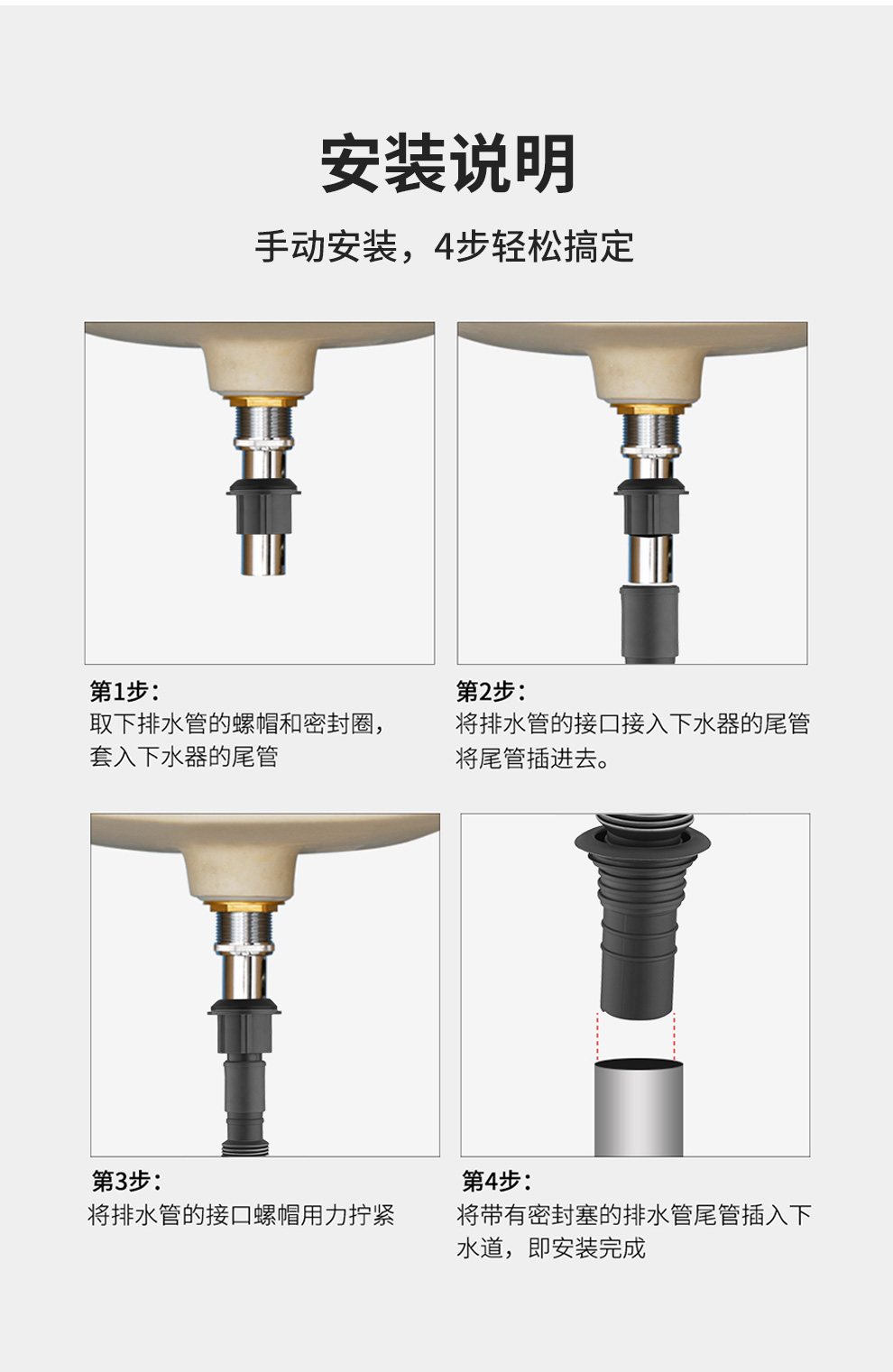 安装说明

手动安装，4步轻松搞定

第1步：
取下排水管的螺帽和密封圈，套入下水器的尾管

第2步：
将排水管的接口接入下水器的尾管将尾管插进去。

第3步：
将排水管的接口螺帽用力拧紧

第4步：
将带有密封塞的排水管尾管插入下水道，即安装完成